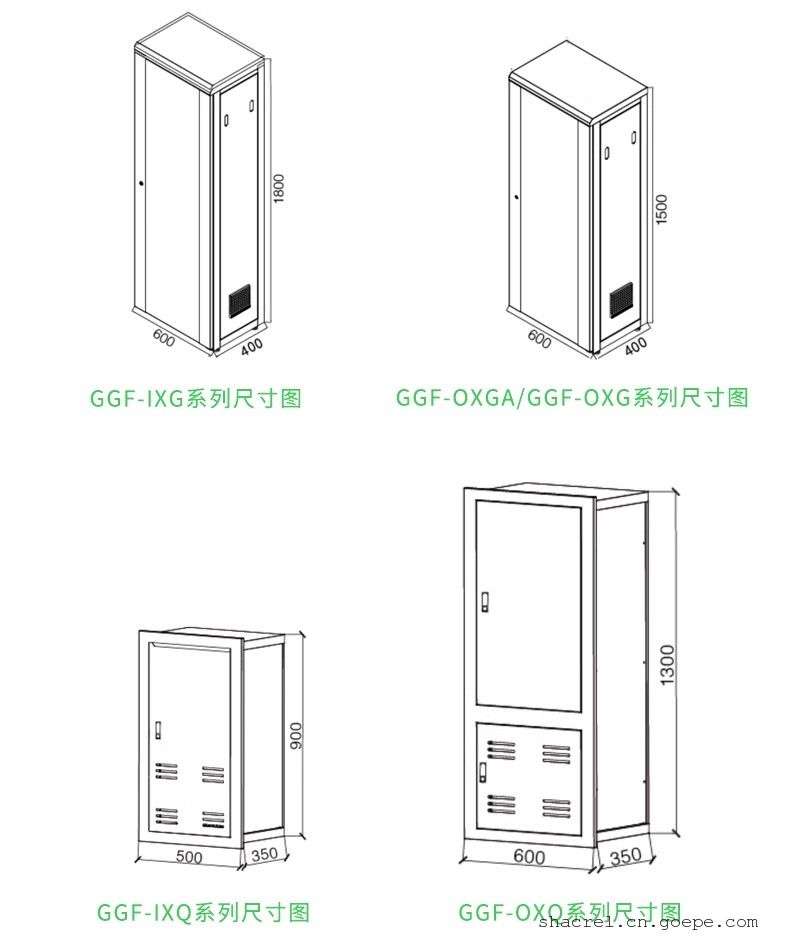 1800

600

400

GGF-IXG系列尺寸图

1500

600

400

GGF-OXGA/GGF-OXG系列尺寸图

900

500

350

GGF-IXQ系列尺寸图

1300

600

350

GGF-OXQ系列尺寸图

shacrel.cn.goepe.com