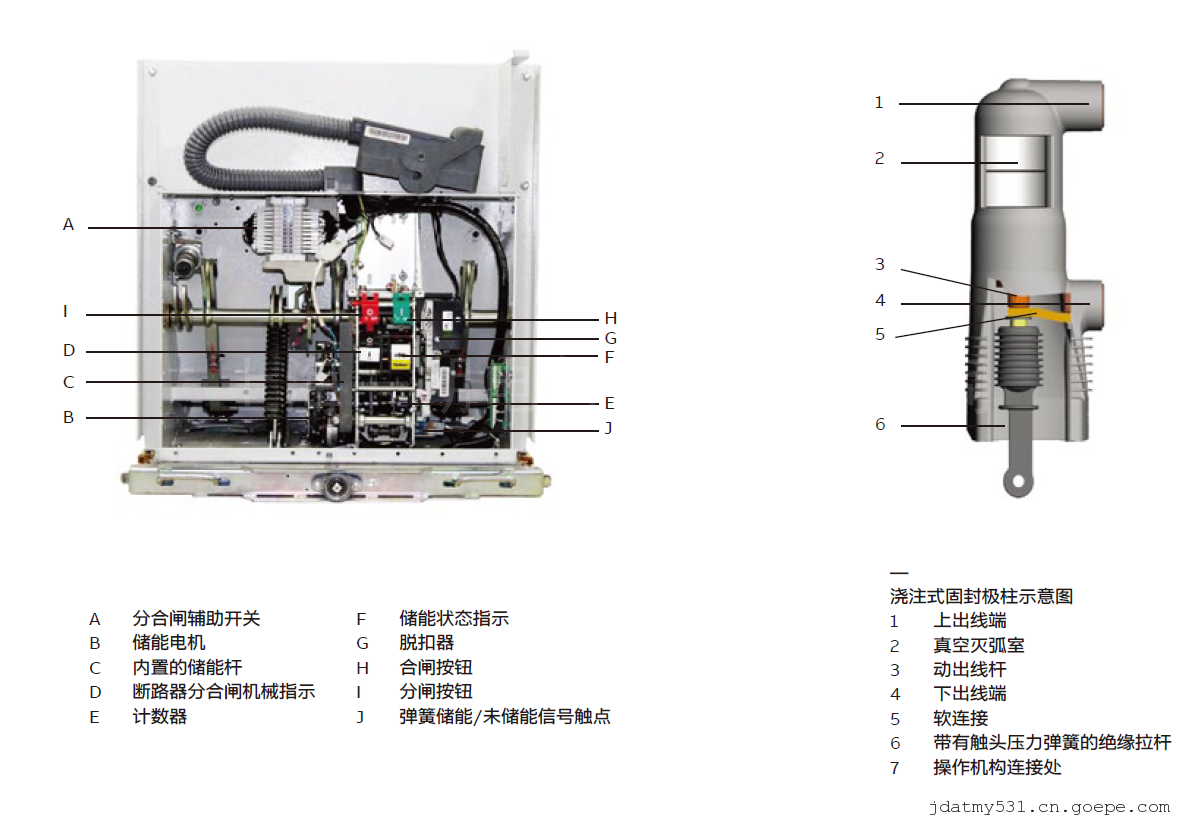 A

I

D

C

B

H

G

F

E

J

1

2

3

4

5

6

A 分合闸辅助开关
B 储能电机
C 内置的储能杆
D 断路器分合闸机械指示
E 计数器

F 储能状态指示
G 脱扣器
H 合闸按钮
I 分闸按钮
J 弹簧储能/未储能信号触点

—
浇注式固封极柱示意图
1 上出线端
2 真空灭弧室
3 动出线杆
4 下出线端
5 软连接
6 带有触头压力弹簧的绝缘拉杆
7 操作机构连接处

jdatmy531.cn.goepe.com