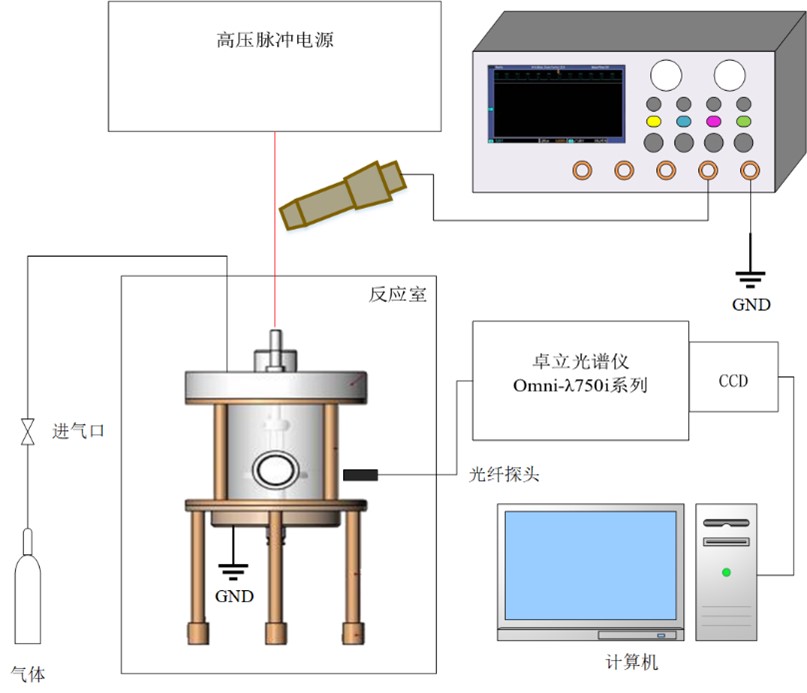 高压脉冲电源

GND

反应室

卓立光谱仪
Omni-λ750i系列

CCD

进气口

光纤探头

GND

气体

计算机