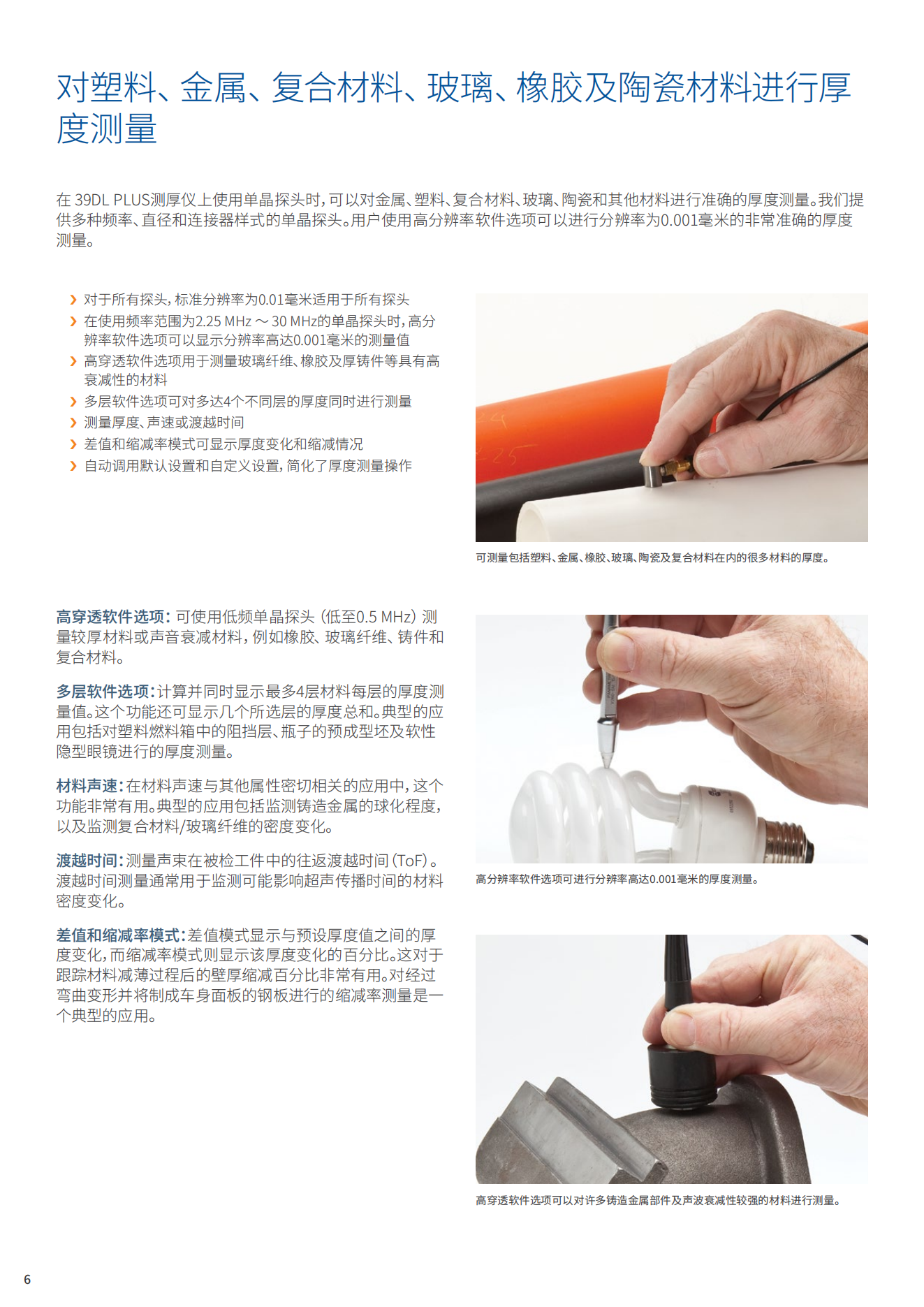 对塑料、金属、复合材料、玻璃、橡胶及陶瓷材料进行厚度测量

在 39DL PLUS测厚仪上使用单晶探头时，可以对金属、塑料、复合材料、玻璃、陶瓷和其他材料进行准确的厚度测量。我们提供多种频率、直径和连接器样式的单晶探头。用户使用高分辨率软件选项可以进行分辨率为0.001毫米的非常准确的厚度测量。

› 对于所有探头，标准分辨率为0.01毫米适用于所有探头
› 在使用频率范围为2.25 MHz ～ 30 MHz的单晶探头时，高分辨率软件选项可以显示分辨率高达0.001毫米的测量值
› 高穿透软件选项用于测量玻璃纤维、橡胶及厚铸件等具有高衰减性的材料
› 多层软件选项可对多达4个不同层的厚度同时进行测量
› 测量厚度、声速或渡越时间
› 差值和缩减率模式可显示厚度变化和缩减情况
› 自动调用默认设置和自定义设置，简化了厚度测量操作

可测量包括塑料、金属、橡胶、玻璃、陶瓷及复合材料在内的很多材料的厚度。

高穿透软件选项：可使用低频单晶探头（低至0.5 MHz）测量较厚材料或声音衰减材料，例如橡胶、玻璃纤维、铸件和复合材料。

多层软件选项：计算并同时显示最多4层材料每层的厚度测量值。这个功能还可显示几个所选层的厚度总和。典型的应用包括对塑料燃料箱中的阻挡层、瓶子的预成型坯及软性隐型眼镜进行的厚度测量。

材料声速：在材料声速与其他属性密切相关的应用中，这个功能非常有用。典型的应用包括监测铸造金属的球化程度，以及监测复合材料/玻璃纤维的密度变化。

渡越时间：测量声束在被检工件中的往返渡越时间（ToF）。渡越时间测量通常用于监测可能影响超声传播时间的材料密度变化。

差值和缩减率模式：差值模式显示与预设厚度值之间的厚度变化，而缩减率模式则显示该厚度变化的百分比。这对于跟踪材料减薄过程后的壁厚缩减百分比非常有用。对经过弯曲变形并将制成车身面板的钢板进行的缩减率测量是一个典型的应用。

高分辨率软件选项可进行分辨率高达0.001毫米的厚度测量。

高穿透软件选项可以对许多铸造金属部件及声波衰减性较强的材料进行测量。

6