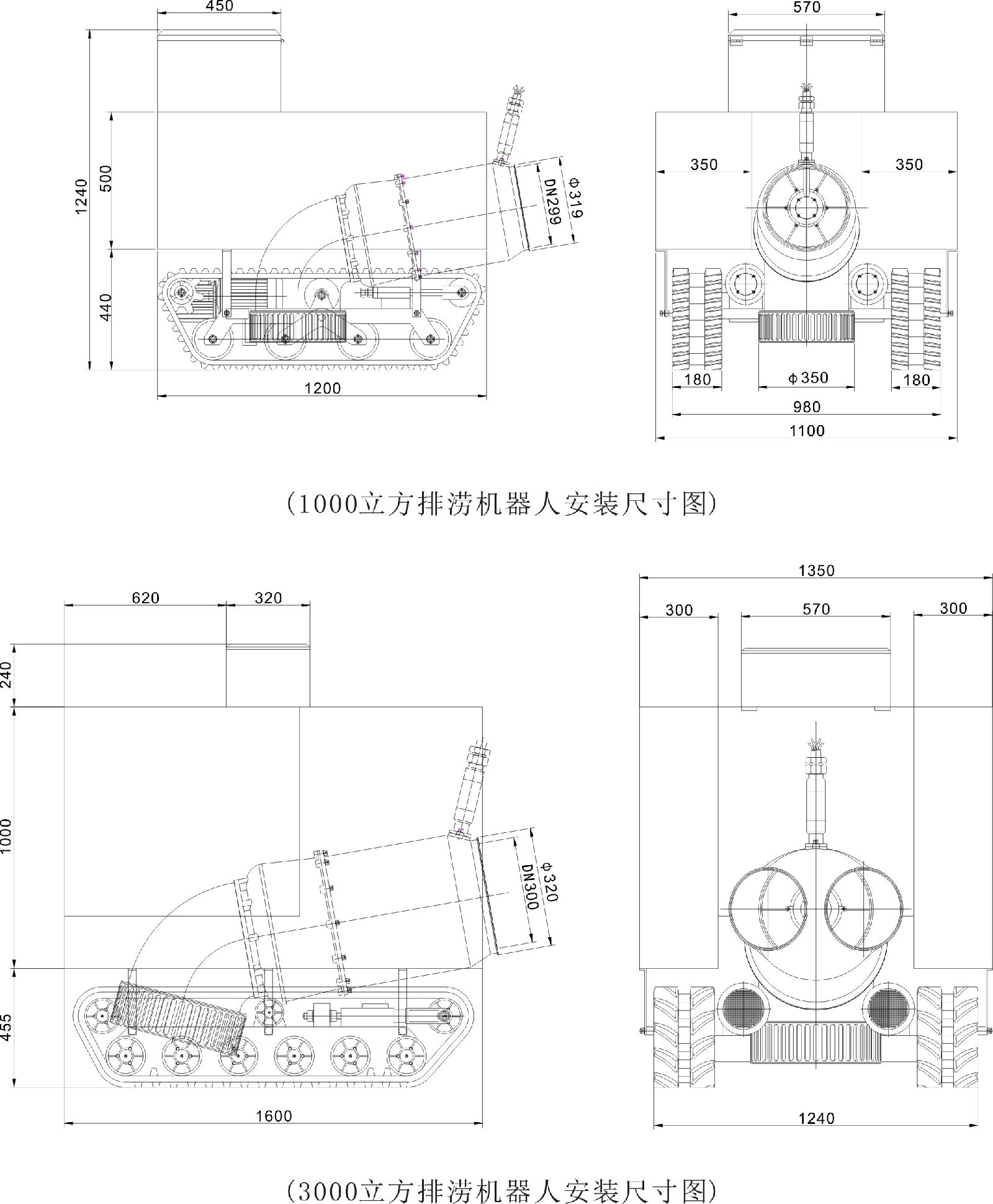 450

1240

500

440

1200

DN299

Φ319

570

350

350

180

Φ350

180

980

1100

(1000立方排涝机器人安装尺寸图)

620

320

240

1000

455

1600

DN300

Φ320

1350

300

570

300

1240

(3000立方排涝机器人安装尺寸图)