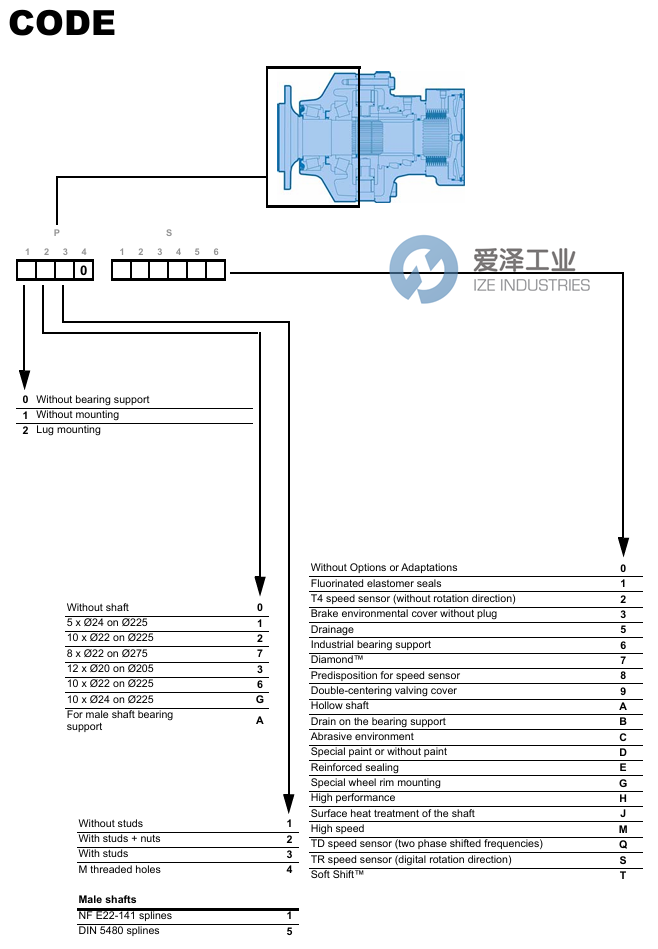 CODE

P S

1 2 3 4 1 2 3 4 5 6

0

爱泽工业
IZE INDUSTRIES

| | |
|---|---|
| 0 | Without bearing support |
| 1 | Without mounting |
| 2 | Lug mounting |

| | |
|---|---|
| Without shaft | 0 |
| 5 x Ø24 on Ø225 | 1 |
| 10 x Ø22 on Ø225 | 2 |
| 8 x Ø22 on Ø275 | 7 |
| 12 x Ø20 on Ø205 | 3 |
| 10 x Ø22 on Ø225 | 6 |
| 10 x Ø24 on Ø225 | G |
| For male shaft bearing support | A |

| | |
|---|---|
| Without studs | 1 |
| With studs + nuts | 2 |
| With studs | 3 |
| M threaded holes | 4 |

Male shafts

| | |
|---|---|
| NF E22-141 splines | 1 |
| DIN 5480 splines | 5 |

| | |
|---|---|
| Without Options or Adaptations | 0 |
| Fluorinated elastomer seals | 1 |
| T4 speed sensor (without rotation direction) | 2 |
| Brake environmental cover without plug | 3 |
| Drainage | 5 |
| Industrial bearing support | 6 |
| Diamond™ | 7 |
| Predisposition for speed sensor | 8 |
| Double-centering valving cover | 9 |
| Hollow shaft | A |
| Drain on the bearing support | B |
| Abrasive environment | C |
| Special paint or without paint | D |
| Reinforced sealing | E |
| Special wheel rim mounting | G |
| High performance | H |
| Surface heat treatment of the shaft | J |
| High speed | M |
| TD speed sensor (two phase shifted frequencies) | Q |
| TR speed sensor (digital rotation direction) | S |
| Soft Shift™ | T |