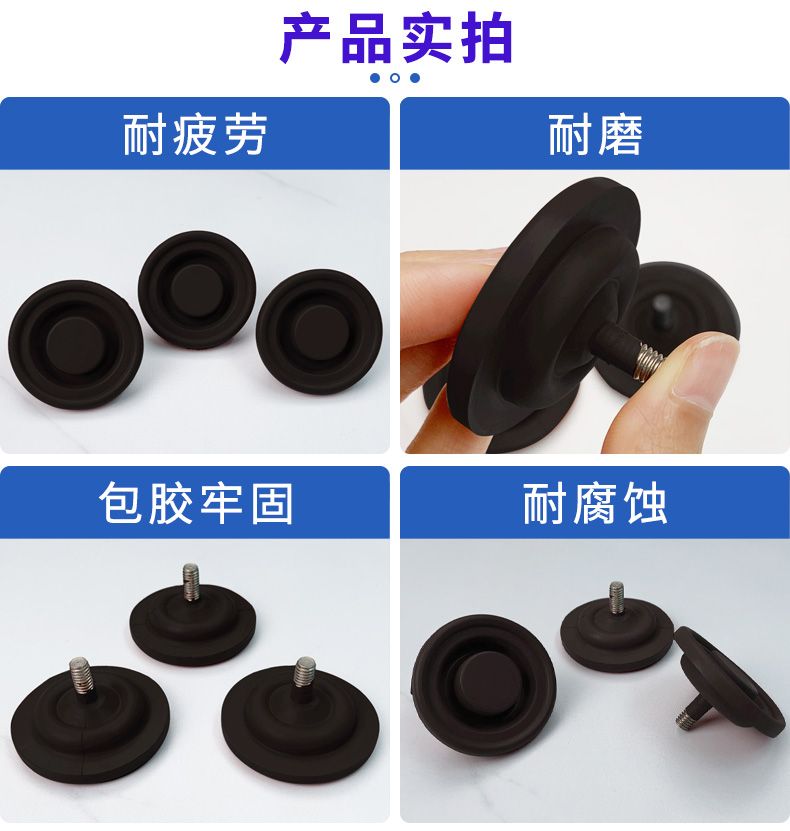 产品实拍

耐疲劳

耐磨

包胶牢固

耐腐蚀