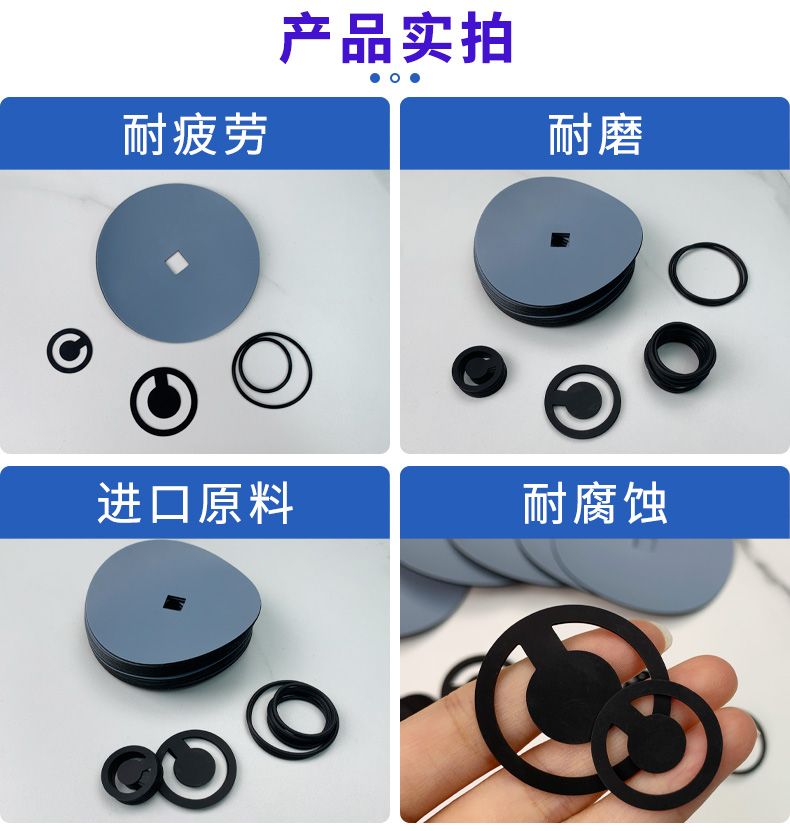 产品实拍

耐疲劳

耐磨

进口原料

耐腐蚀