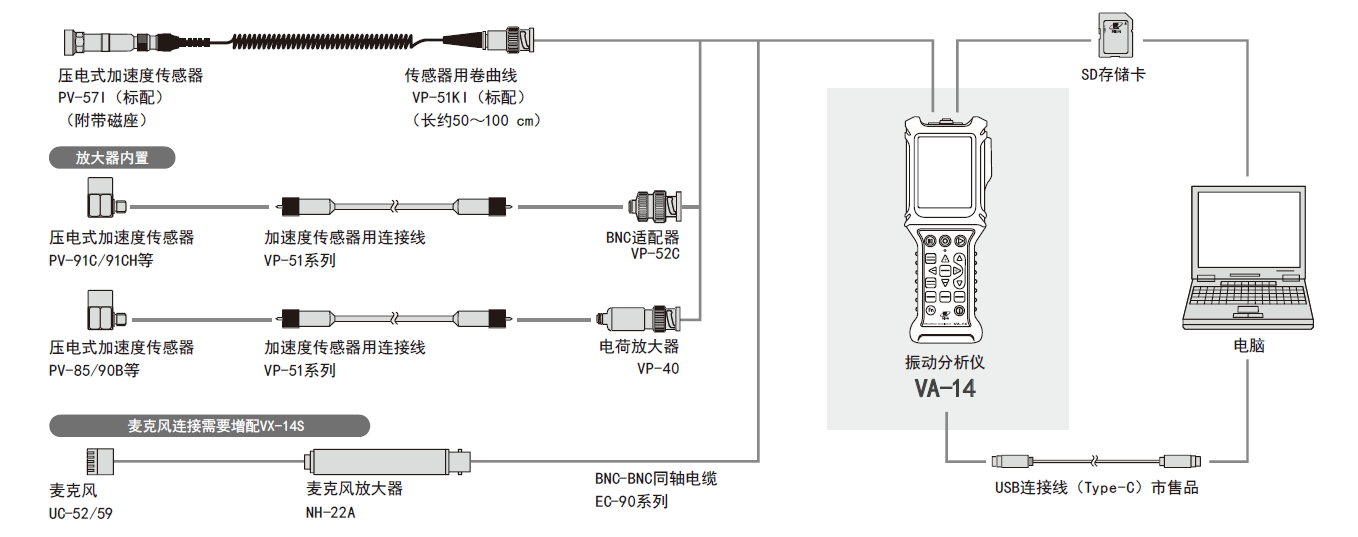 压电式加速度传感器
PV-57I（标配）
（附带磁座）

传感器用卷曲线
VP-51KI（标配）
（长约50～100 cm）

SD存储卡

放大器内置

压电式加速度传感器
PV-91C/91CH等

加速度传感器用连接线
VP-51系列

BNC适配器
VP-52C

压电式加速度传感器
PV-85/90B等

加速度传感器用连接线
VP-51系列

电荷放大器
VP-40

振动分析仪
VA-14

电脑

麦克风连接需要增配VX-14S

麦克风
UC-52/59

麦克风放大器
NH-22A

BNC-BNC同轴电缆
EC-90系列

USB连接线（Type-C）市售品