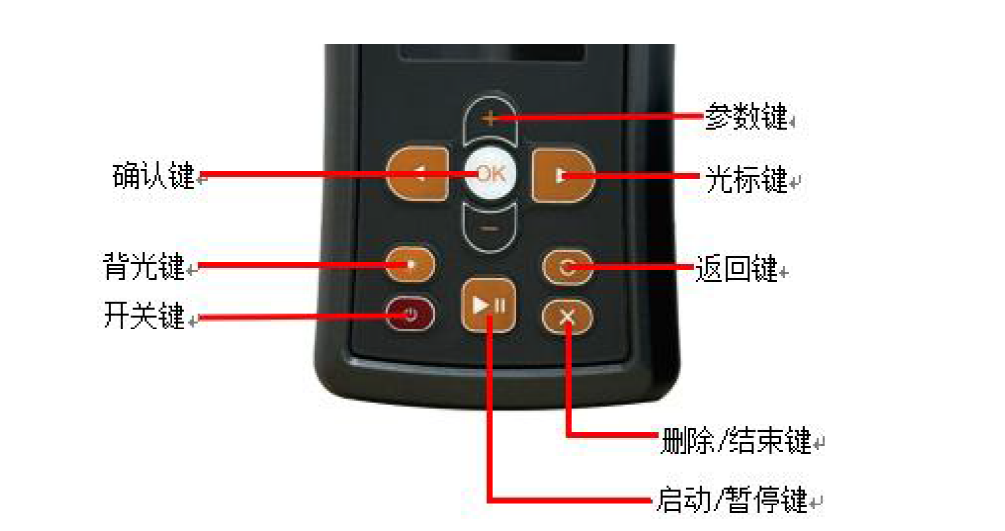 参数键

确认键

OK

光标键

背光键

返回键

开关键

删除/结束键

启动/暂停键