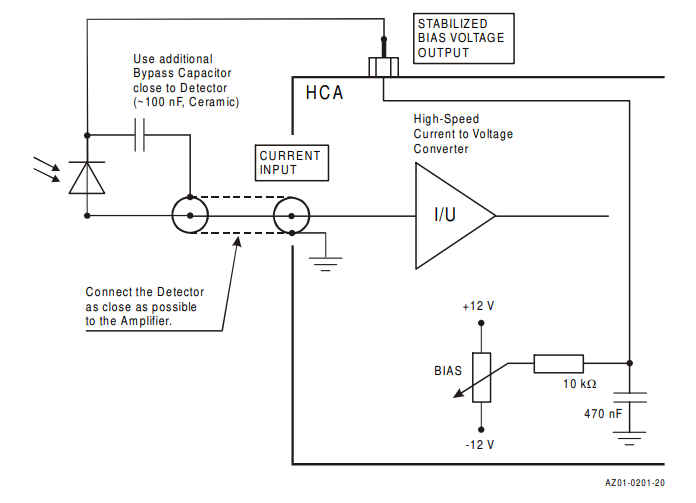 STABILIZED BIAS VOLTAGE OUTPUT

Use additional Bypass Capacitor close to Detector (~100 nF, Ceramic)

HCA

High-Speed Current to Voltage Converter

CURRENT INPUT

I/U

Connect the Detector as close as possible to the Amplifier.

+12 V

BIAS

10 kΩ

470 nF

-12 V

AZ01-0201-20