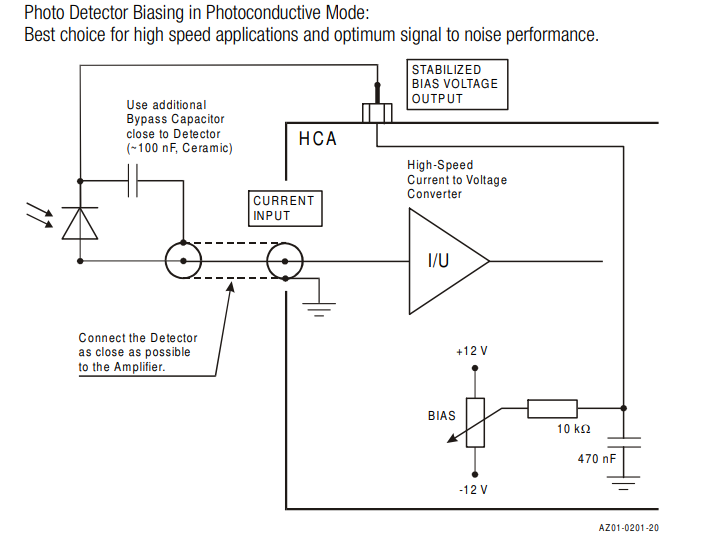 Photo Detector Biasing in Photoconductive Mode:
Best choice for high speed applications and optimum signal to noise performance.

STABILIZED BIAS VOLTAGE OUTPUT

Use additional Bypass Capacitor close to Detector (~100 nF, Ceramic)

HCA

High-Speed Current to Voltage Converter

CURRENT INPUT

I/U

Connect the Detector as close as possible to the Amplifier.

+12 V

BIAS

10 kΩ

470 nF

-12 V

AZ01-0201-20