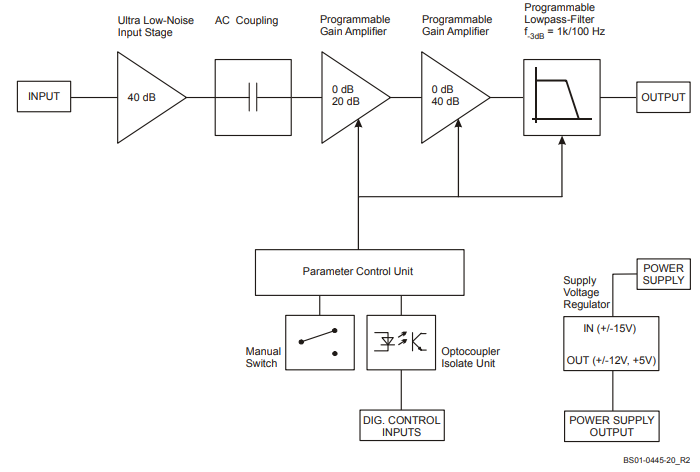 Ultra Low-Noise Input Stage

AC Coupling

Programmable Gain Amplifier

Programmable Gain Amplifier

Programmable Lowpass-Filter $f_{-3dB}$ = 1k/100 Hz

INPUT

40 dB

0 dB
20 dB

0 dB
40 dB

OUTPUT

Parameter Control Unit

Manual Switch

Optocoupler Isolate Unit

DIG. CONTROL INPUTS

POWER SUPPLY

Supply Voltage Regulator

IN (+/-15V)

OUT (+/-12V, +5V)

POWER SUPPLY OUTPUT

BS01-0445-20_R2