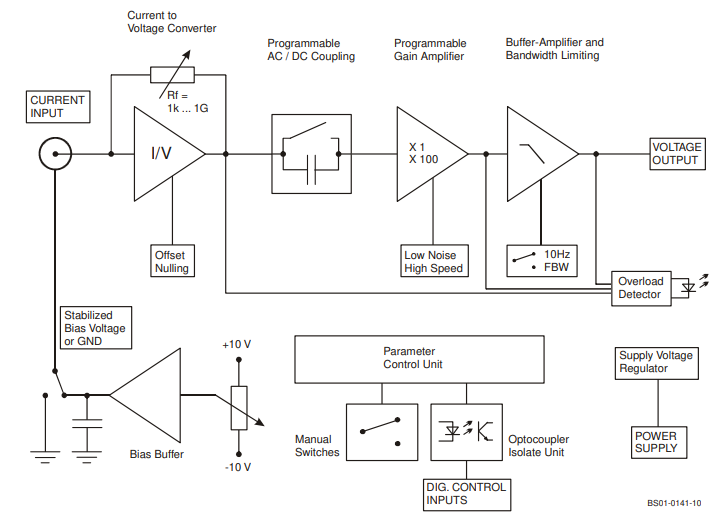 Current to Voltage Converter

Programmable AC / DC Coupling

Programmable Gain Amplifier

Buffer-Amplifier and Bandwidth Limiting

CURRENT INPUT

Rf = 1k ... 1G

I/V

X 1
X 100

VOLTAGE OUTPUT

Offset Nulling

Low Noise High Speed

10Hz
FBW

Overload Detector

Stabilized Bias Voltage or GND

+10 V

-10 V

Bias Buffer

Parameter Control Unit

Manual Switches

Optocoupler Isolate Unit

DIG. CONTROL INPUTS

Supply Voltage Regulator

POWER SUPPLY

BS01-0141-10