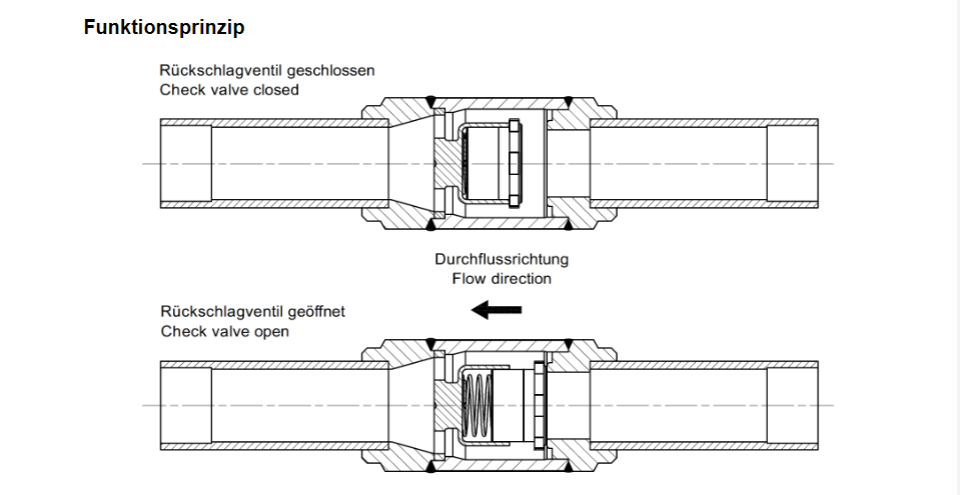 Funktionsprinzip

Rückschlagventil geschlossen
Check valve closed

Durchflussrichtung
Flow direction

Rückschlagventil geöffnet
Check valve open