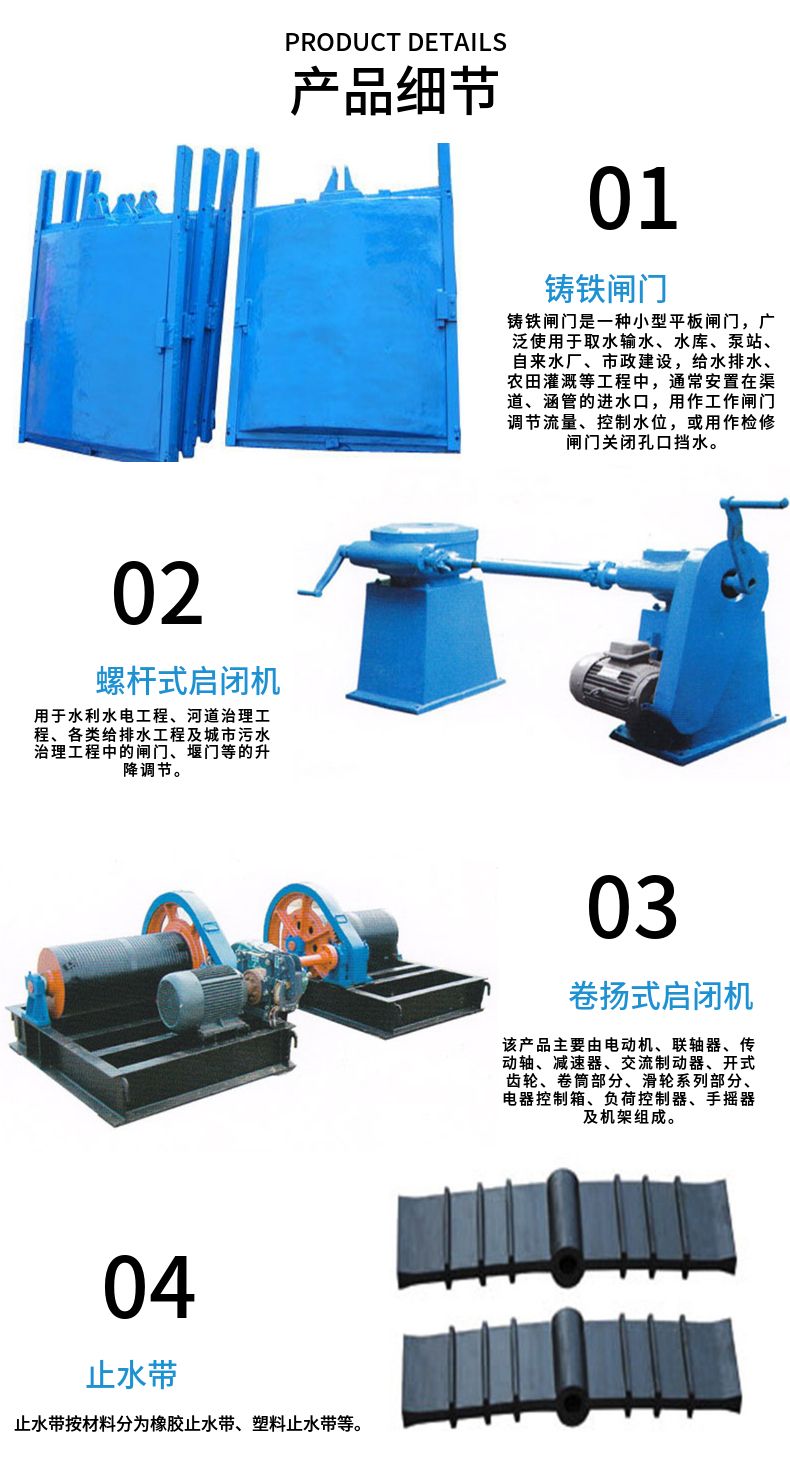 PRODUCT DETAILS
产品细节

01
铸铁闸门
铸铁闸门是一种小型平板闸门，广泛使用于取水输水、水库、泵站、自来水厂、市政建设，给水排水、农田灌溉等工程中，通常安置在渠道、涵管的进水口，用作工作闸门调节流量、控制水位，或用作检修闸门关闭孔口挡水。

02
螺杆式启闭机
用于水利水电工程、河道治理工程、各类给排水工程及城市污水治理工程中的闸门、堰门等的升降调节。

03
卷扬式启闭机
该产品主要由电动机、联轴器、传动轴、减速器、交流制动器、开式齿轮、卷筒部分、滑轮系列部分、电器控制箱、负荷控制器、手摇器及机架组成。

04
止水带
止水带按材料分为橡胶止水带、塑料止水带等。