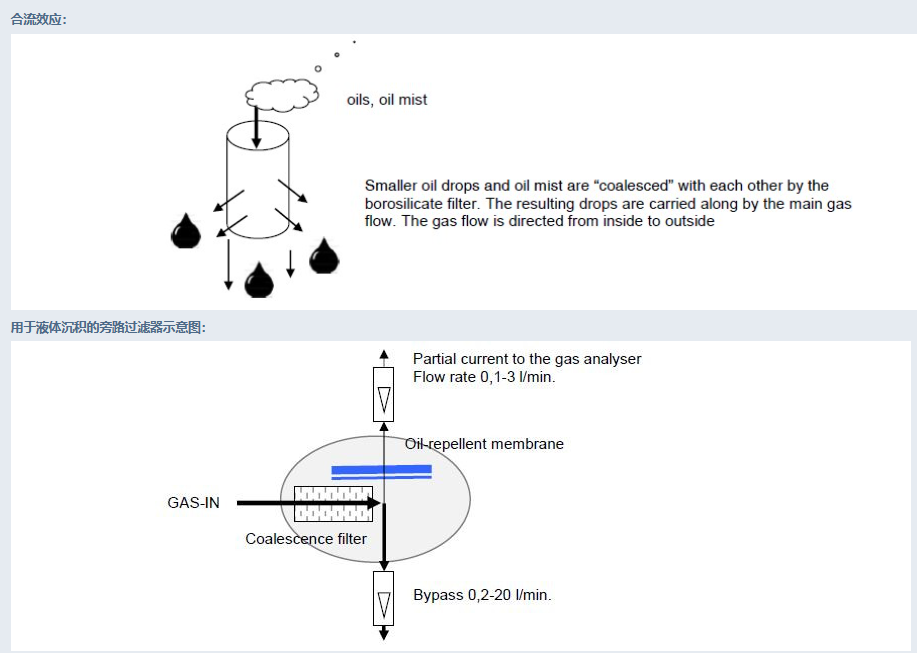 合流效应:

oils, oil mist

Smaller oil drops and oil mist are “coalesced” with each other by the borosilicate filter. The resulting drops are carried along by the main gas flow. The gas flow is directed from inside to outside

用于液体沉积的旁路过滤器示意图:

Partial current to the gas analyser
Flow rate 0,1-3 l/min.

Oil-repellent membrane

GAS-IN

Coalescence filter

Bypass 0,2-20 l/min.