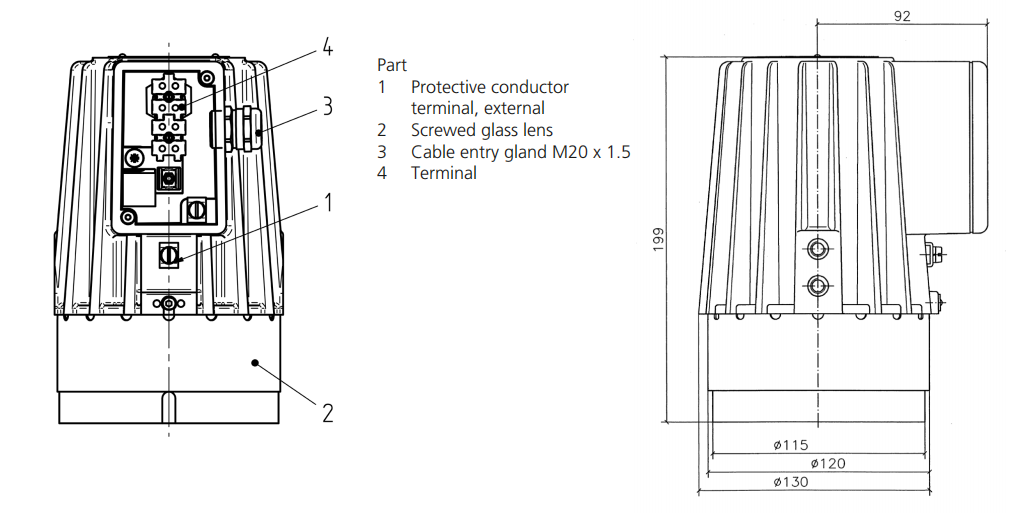 4

3

1

2

Part
1 Protective conductor terminal, external
2 Screwed glass lens
3 Cable entry gland M20 x 1.5
4 Terminal

92

199

ø115

ø120

ø130