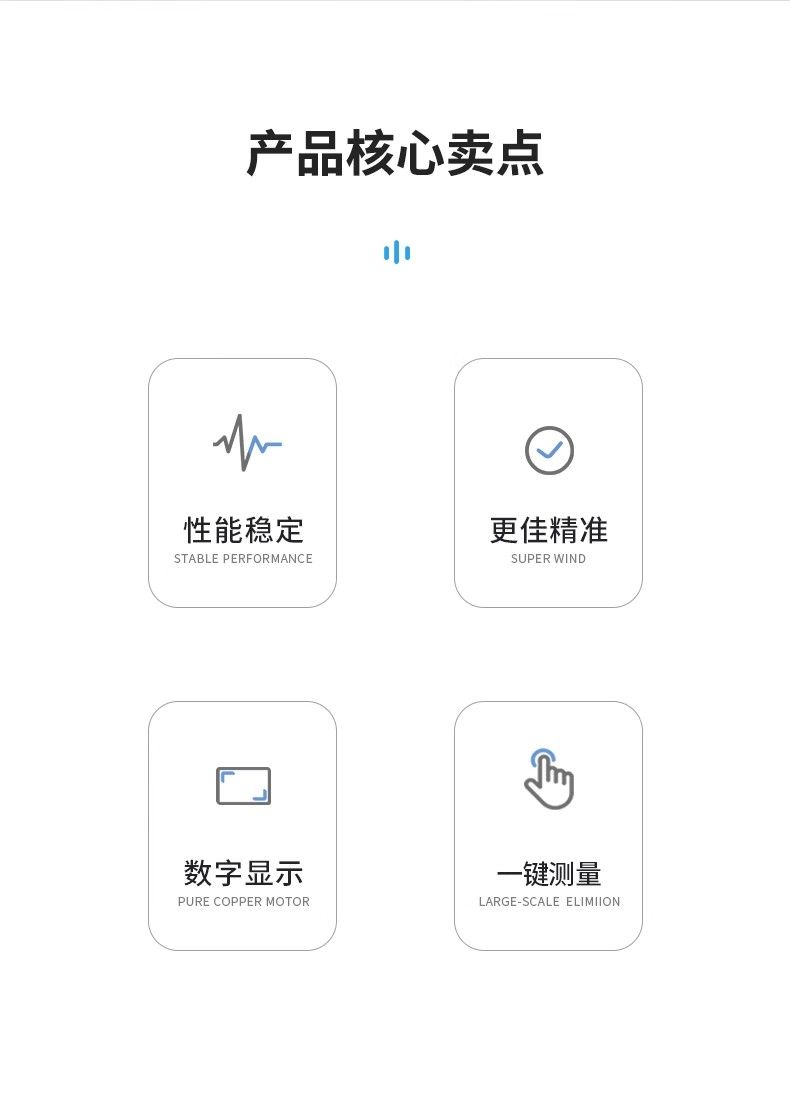 产品核心卖点

性能稳定
STABLE PERFORMANCE

更佳精准
SUPER WIND

数字显示
PURE COPPER MOTOR

一键测量
LARGE-SCALE ELIMIION