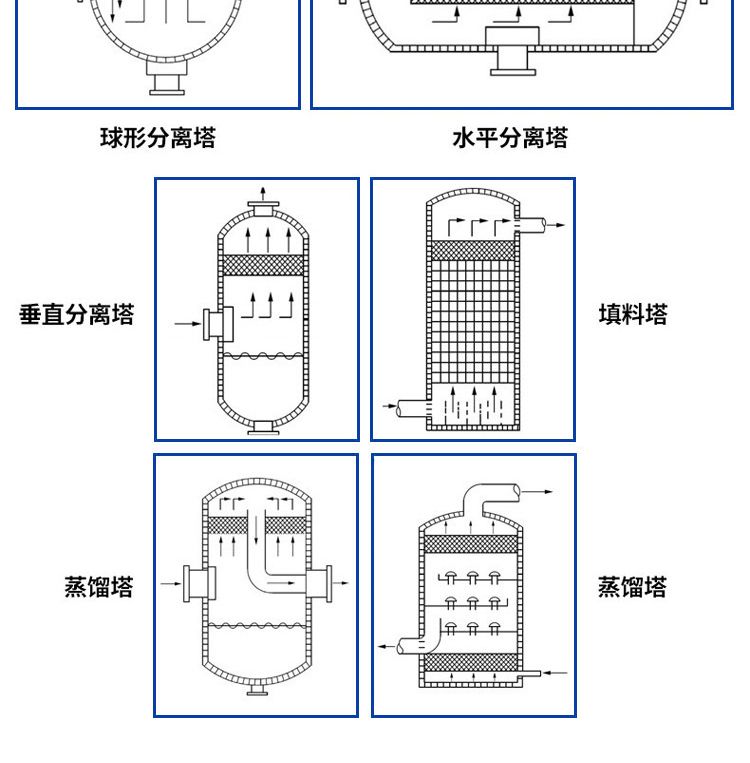 球形分离塔

水平分离塔

垂直分离塔

填料塔

蒸馏塔

蒸馏塔