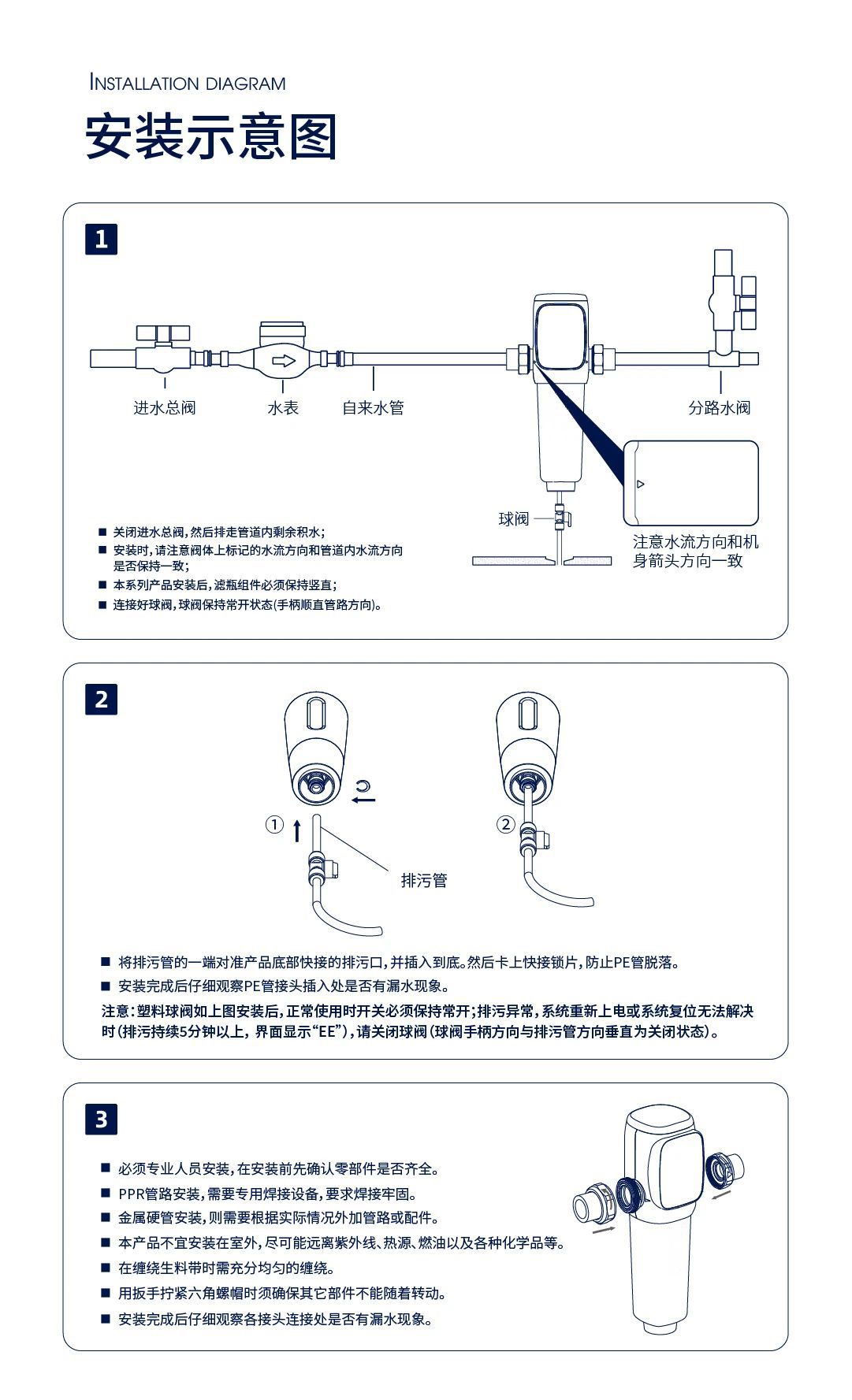 INSTALLATION DIAGRAM

安装示意图

1

进水总阀　水表　自来水管　分路水阀

球阀

注意水流方向和机身箭头方向一致

■ 关闭进水总阀，然后排走管道内剩余积水；
■ 安装时，请注意阀体上标记的水流方向和管道内水流方向是否保持一致；
■ 本系列产品安装后，滤瓶组件必须保持竖直；
■ 连接好球阀，球阀保持常开状态(手柄顺直管路方向)。

2

①　②

排污管

■ 将排污管的一端对准产品底部快接的排污口，并插入到底。然后卡上快接锁片，防止PE管脱落。
■ 安装完成后仔细观察PE管接头插入处是否有漏水现象。

注意：塑料球阀如上图安装后，正常使用时开关必须保持常开；排污异常，系统重新上电或系统复位无法解决时（排污持续5分钟以上，界面显示“EE”），请关闭球阀（球阀手柄方向与排污管方向垂直为关闭状态）。

3

■ 必须专业人员安装，在安装前先确认零部件是否齐全。
■ PPR管路安装，需要专用焊接设备，要求焊接牢固。
■ 金属硬管安装，则需要根据实际情况外加管路或配件。
■ 本产品不宜安装在室外，尽可能远离紫外线、热源、燃油以及各种化学品等。
■ 在缠绕生料带时需充分均匀的缠绕。
■ 用扳手拧紧六角螺帽时须确保其它部件不能随着转动。
■ 安装完成后仔细观察各接头连接处是否有漏水现象。