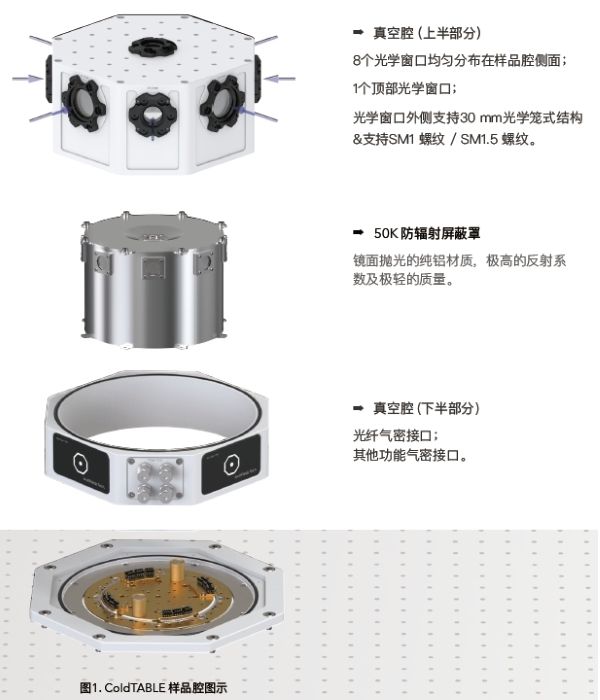 ➡ 真空腔（上半部分）

8个光学窗口均匀分布在样品腔侧面；

1个顶部光学窗口；

光学窗口外侧支持30 mm光学笼式结构&支持SM1 螺纹 / SM1.5 螺纹。

➡ 50K 防辐射屏蔽罩

镜面抛光的纯铝材质，极高的反射系数及极轻的质量。

➡ 真空腔（下半部分）

光纤气密接口；
其他功能气密接口。

图1. ColdTABLE 样品腔图示