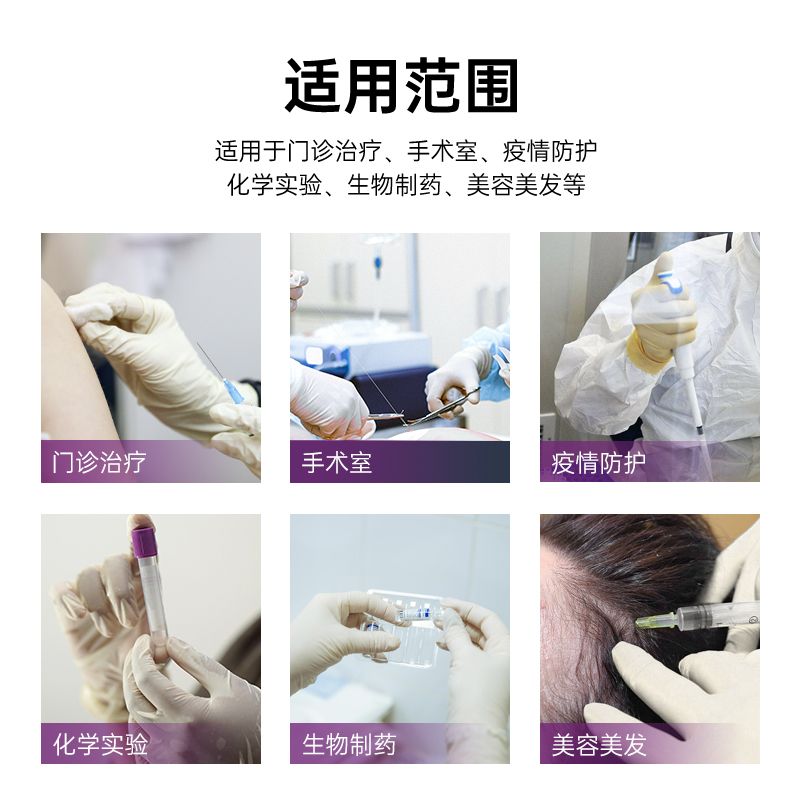 适用范围

适用于门诊治疗、手术室、疫情防护
化学实验、生物制药、美容美发等

门诊治疗

手术室

疫情防护

化学实验

生物制药

美容美发