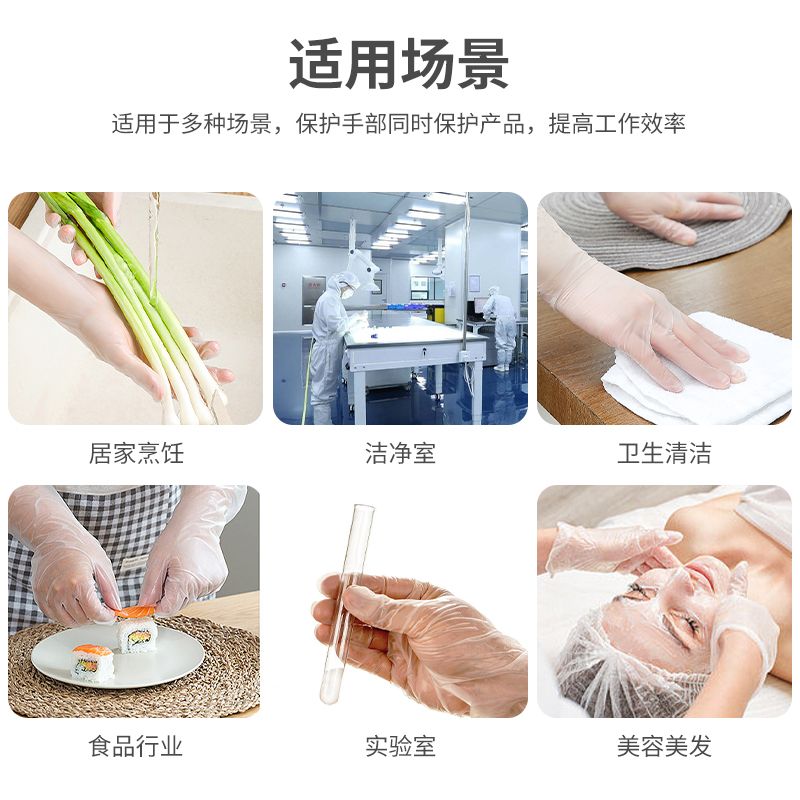 适用场景

适用于多种场景，保护手部同时保护产品，提高工作效率

居家烹饪

洁净室

卫生清洁

食品行业

实验室

美容美发