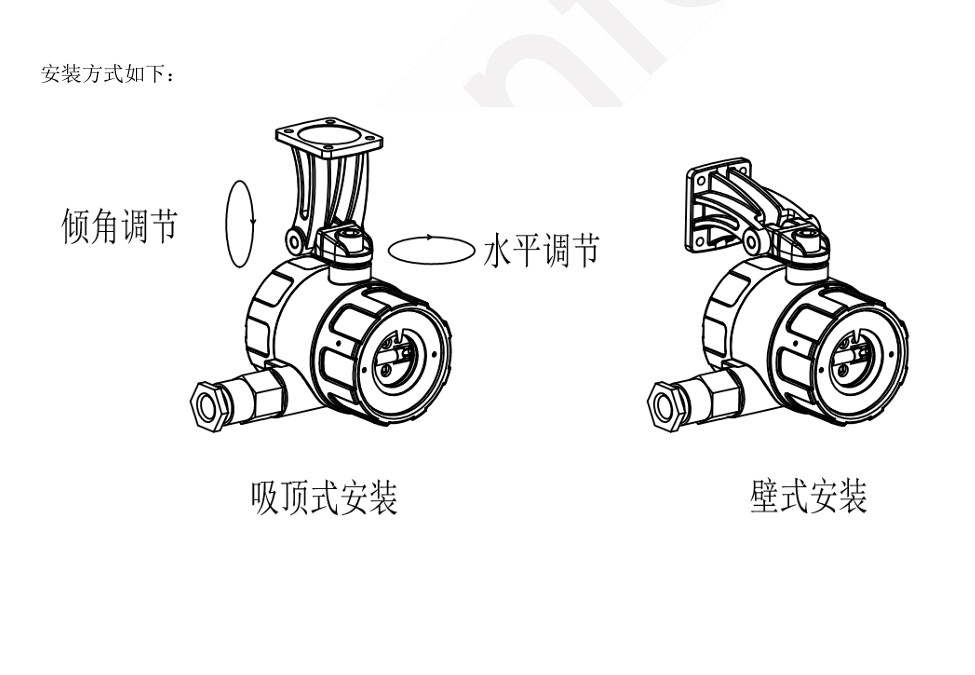 安装方式如下：

倾角调节

水平调节

吸顶式安装

壁式安装