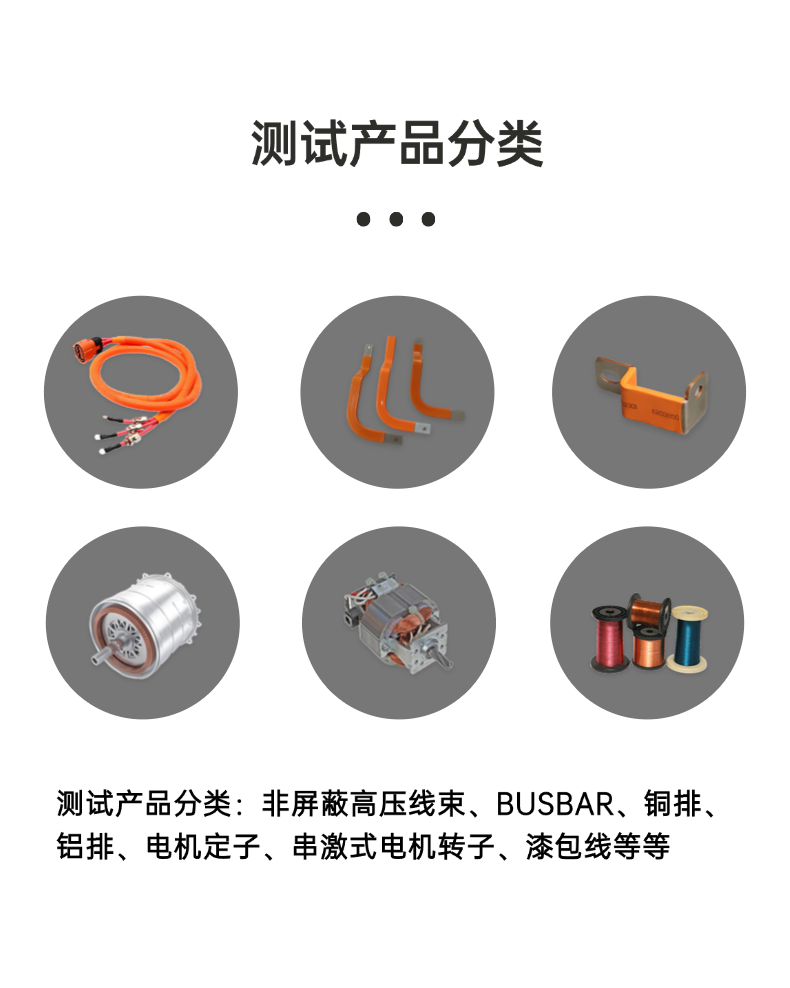 测试产品分类

测试产品分类：非屏蔽高压线束、BUSBAR、铜排、铝排、电机定子、串激式电机转子、漆包线等等