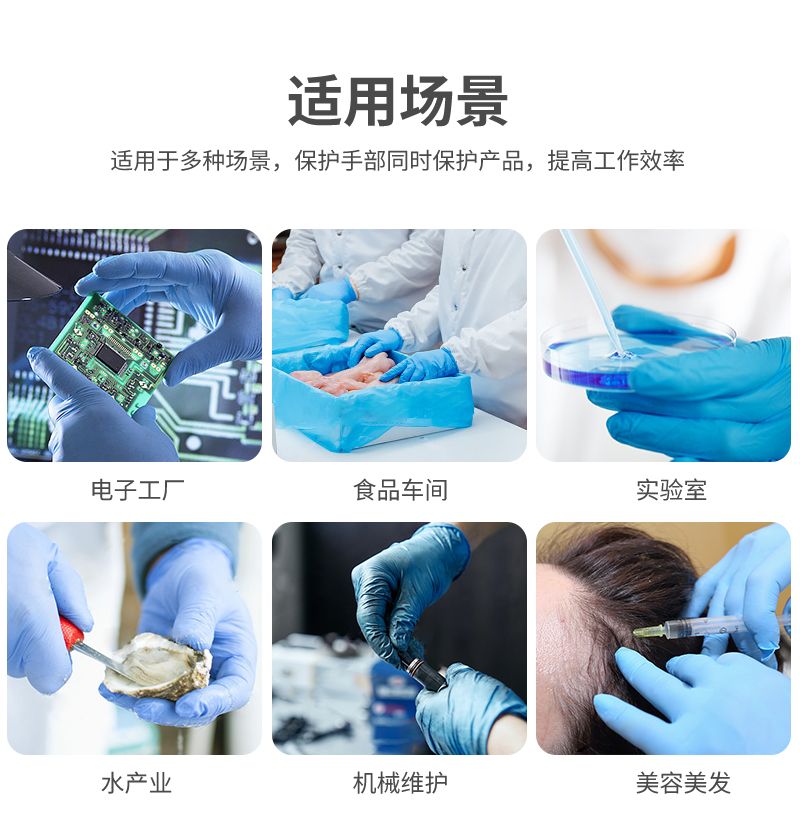 适用场景

适用于多种场景，保护手部同时保护产品，提高工作效率

电子工厂

食品车间

实验室

水产业

机械维护

美容美发