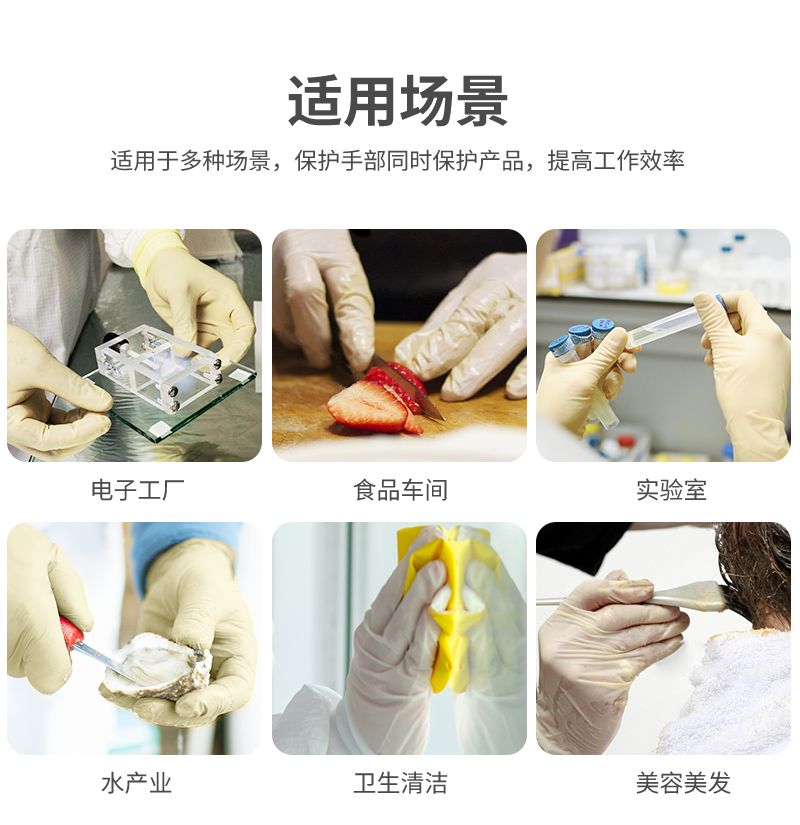 适用场景

适用于多种场景，保护手部同时保护产品，提高工作效率

电子工厂

食品车间

实验室

水产业

卫生清洁

美容美发