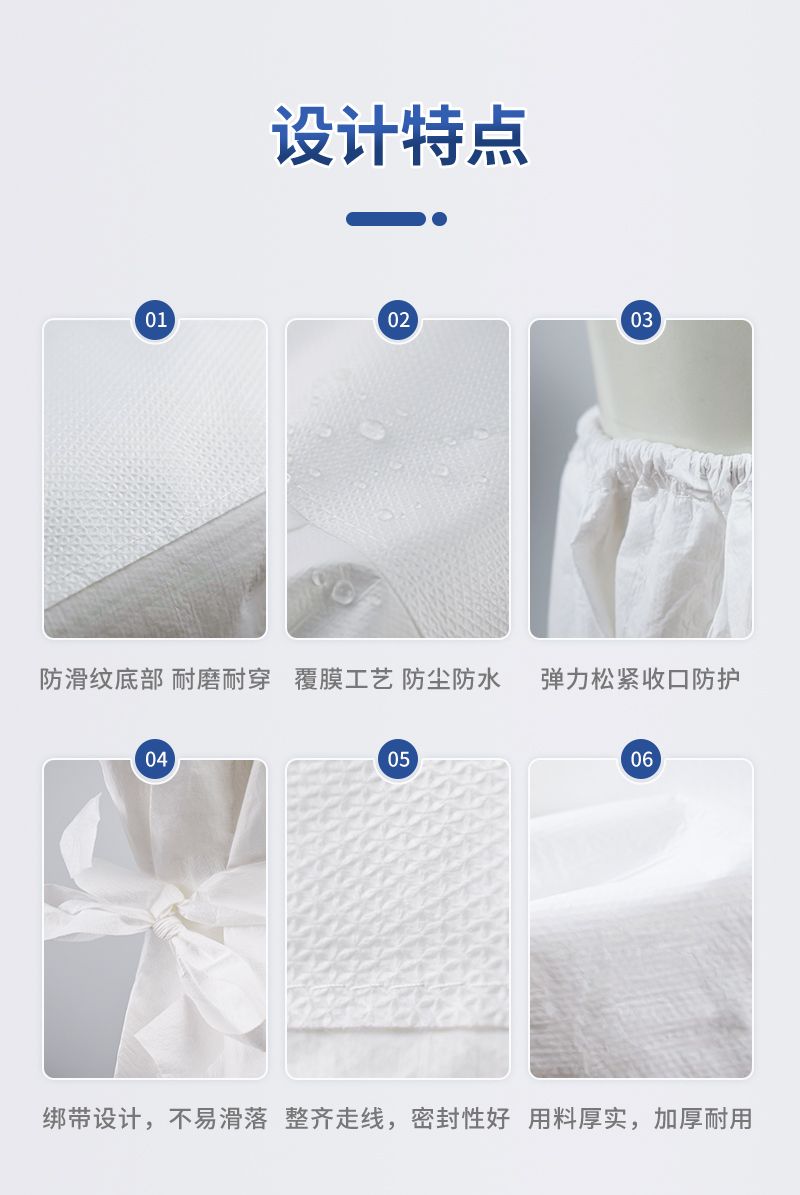 设计特点

01

防滑纹底部 耐磨耐穿

02

覆膜工艺 防尘防水

03

弹力松紧收口防护

04

绑带设计，不易滑落

05

整齐走线，密封性好

06

用料厚实，加厚耐用