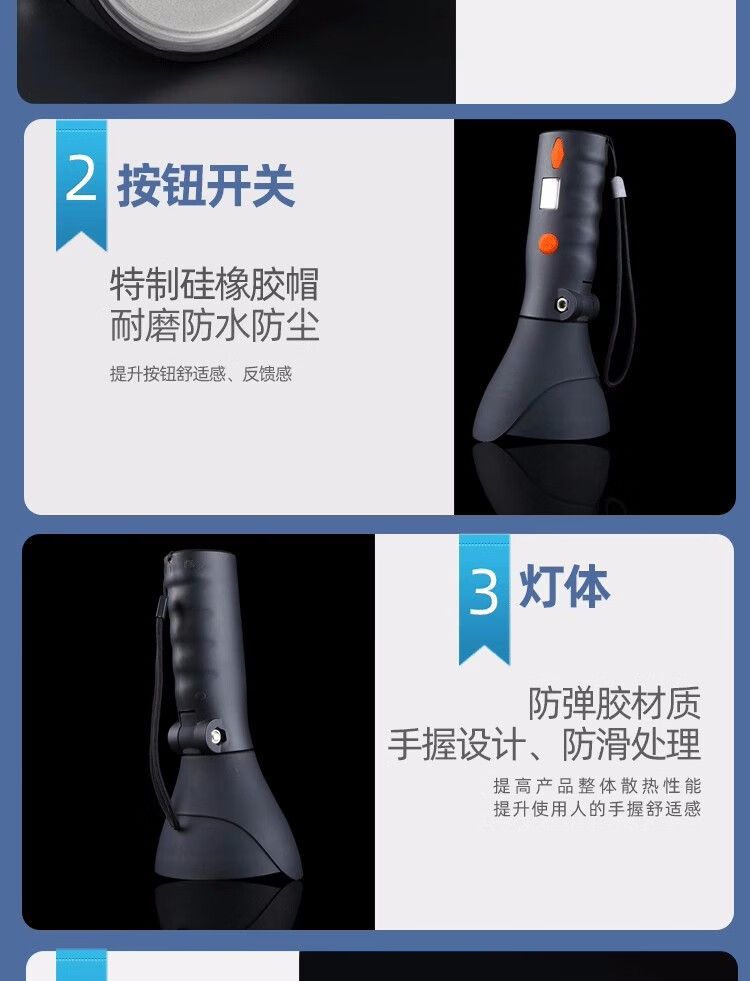 2 按钮开关

特制硅橡胶帽
耐磨防水防尘

提升按钮舒适感、反馈感

3 灯体

防弹胶材质
手握设计、防滑处理

提高产品整体散热性能
提升使用人的手握舒适感