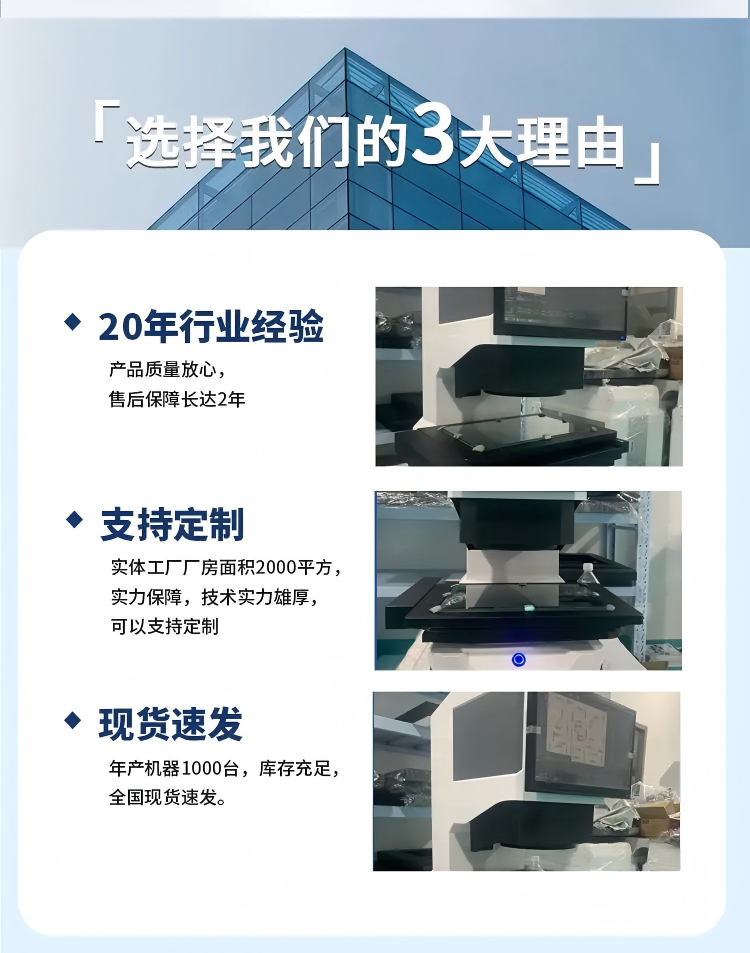 「选择我们的3大理由」

◆ 20年行业经验

产品质量放心，
售后保障长达2年

◆ 支持定制

实体工厂厂房面积2000平方，
实力保障，技术实力雄厚，
可以支持定制

◆ 现货速发

年产机器1000台，库存充足，
全国现货速发。