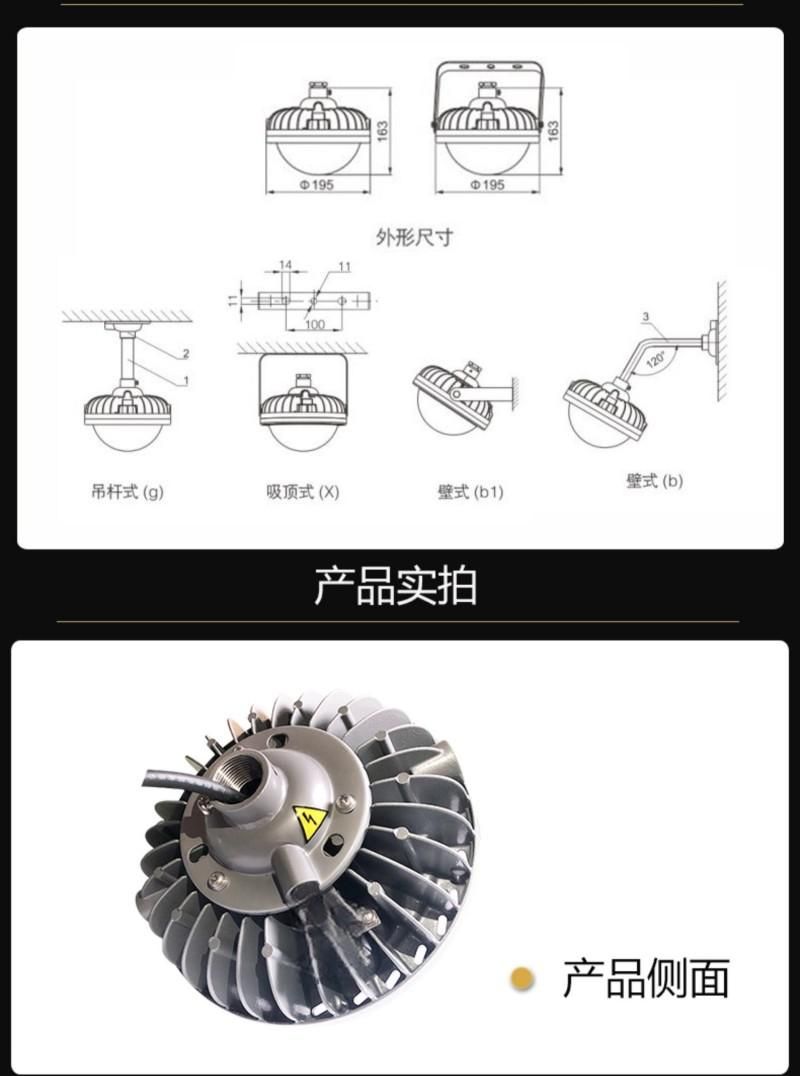 163
Φ195
163
Φ195
外形尺寸
14
11
11
100
2
1
3
120°
吊杆式 (g)
吸顶式 (X)
壁式 (b1)
壁式 (b)

产品实拍

产品侧面