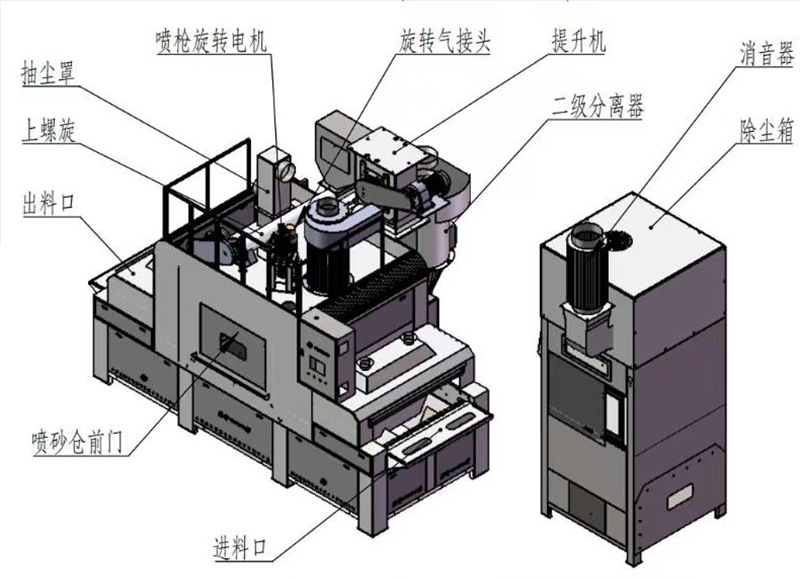 喷枪旋转电机
旋转气接头
提升机
消音器
抽尘罩
二级分离器
上螺旋
除尘箱
出料口
喷砂仓前门
进料口