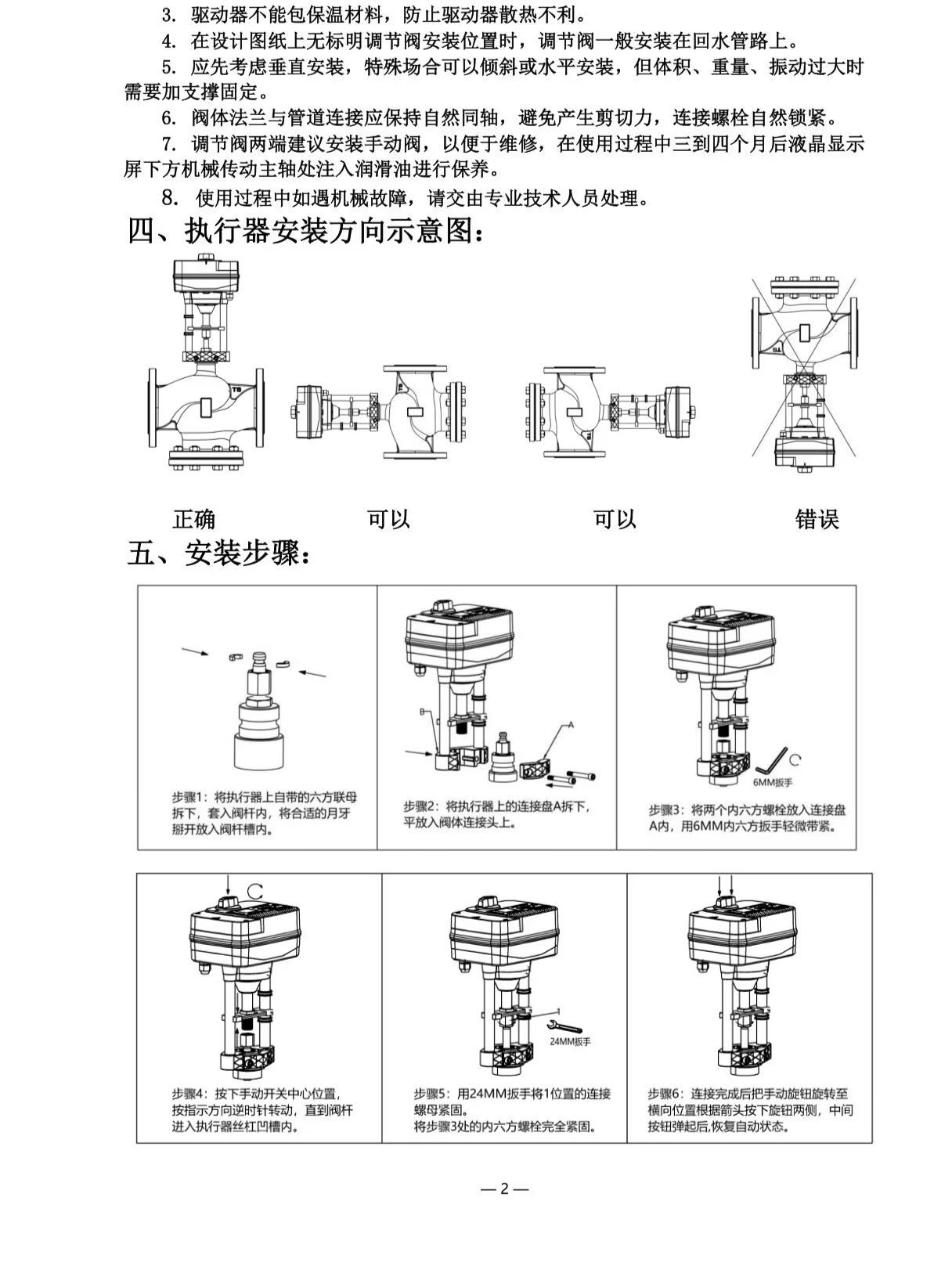 3. 驱动器不能包保温材料，防止驱动器散热不利。

4. 在设计图纸上无标明调节阀安装位置时，调节阀一般安装在回水管路上。

5. 应先考虑垂直安装，特殊场合可以倾斜或水平安装，但体积、重量、振动过大时需要加支撑固定。

6. 阀体法兰与管道连接应保持自然同轴，避免产生剪切力，连接螺栓自然锁紧。

7. 调节阀两端建议安装手动阀，以便于维修，在使用过程中三到四个月后液晶显示屏下方机械传动主轴处注入润滑油进行保养。

8. 使用过程中如遇机械故障，请交由专业技术人员处理。

四、执行器安装方向示意图：

正确　　可以　　可以　　错误

五、安装步骤：

步骤1：将执行器上自带的六方联母拆下，套入阀杆内，将合适的月牙掰开放入阀杆槽内。

B　A

步骤2：将执行器上的连接盘A拆下，平放入阀体连接头上。

6MM扳手

步骤3：将两个内六方螺栓放入连接盘A内，用6MM内六方扳手轻微带紧。

步骤4：按下手动开关中心位置，按指示方向逆时针转动，直到阀杆进入执行器丝杠凹槽内。

1

24MM扳手

步骤5：用24MM扳手将1位置的连接螺母紧固。
将步骤3处的内六方螺栓完全紧固。

步骤6：连接完成后把手动旋钮旋转至横向位置根据箭头按下旋钮两侧，中间按钮弹起后,恢复自动状态。

— 2 —