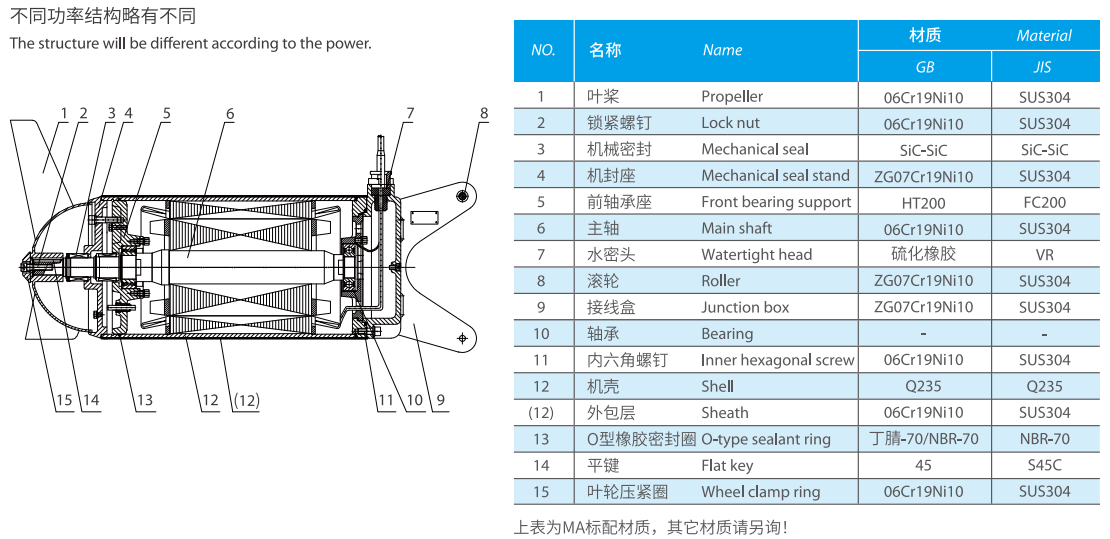 不同功率结构略有不同
The structure will be different according to the power.

1 2 3 4 5 6 7 8
15 14 13 12 (12) 11 10 9

| NO. | 名称 | Name | 材质 GB | Material JIS |
|---|---|---|---|---|
| 1 | 叶桨 | Propeller | 06Cr19Ni10 | SUS304 |
| 2 | 锁紧螺钉 | Lock nut | 06Cr19Ni10 | SUS304 |
| 3 | 机械密封 | Mechanical seal | SiC-SiC | SiC-SiC |
| 4 | 机封座 | Mechanical seal stand | ZG07Cr19Ni10 | SUS304 |
| 5 | 前轴承座 | Front bearing support | HT200 | FC200 |
| 6 | 主轴 | Main shaft | 06Cr19Ni10 | SUS304 |
| 7 | 水密头 | Watertight head | 硫化橡胶 | VR |
| 8 | 滚轮 | Roller | ZG07Cr19Ni10 | SUS304 |
| 9 | 接线盒 | Junction box | ZG07Cr19Ni10 | SUS304 |
| 10 | 轴承 | Bearing | - | - |
| 11 | 内六角螺钉 | Inner hexagonal screw | 06Cr19Ni10 | SUS304 |
| 12 | 机壳 | Shell | Q235 | Q235 |
| (12) | 外包层 | Sheath | 06Cr19Ni10 | SUS304 |
| 13 | O型橡胶密封圈 | O-type sealant ring | 丁腈-70/NBR-70 | NBR-70 |
| 14 | 平键 | Flat key | 45 | S45C |
| 15 | 叶轮压紧圈 | Wheel clamp ring | 06Cr19Ni10 | SUS304 |

上表为MA标配材质，其它材质请另询！