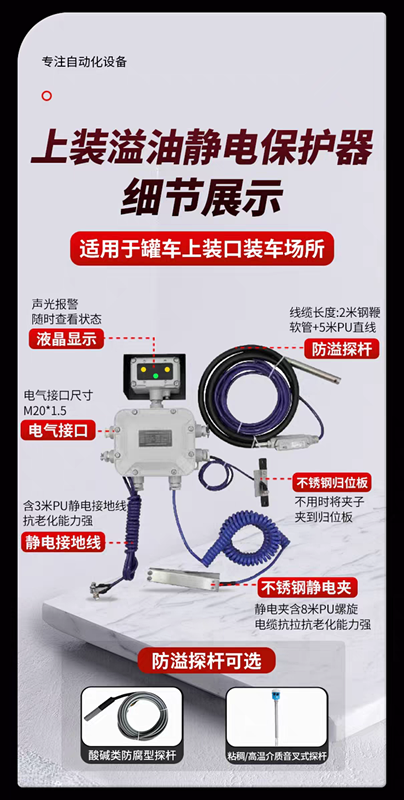 专注自动化设备

上装溢油静电保护器
细节展示

适用于罐车上装口装车场所

声光报警
随时查看状态
液晶显示

线缆长度:2米钢鞭软管+5米PU直线
防溢探杆

电气接口尺寸
M20*1.5
电气接口

不锈钢归位板
不用时将夹子夹到归位板

含3米PU静电接地线
抗老化能力强
静电接地线

不锈钢静电夹
静电夹含8米PU螺旋电缆抗拉抗老化能力强

防溢探杆可选

酸碱类防腐型探杆

粘稠/高温介质音叉式探杆