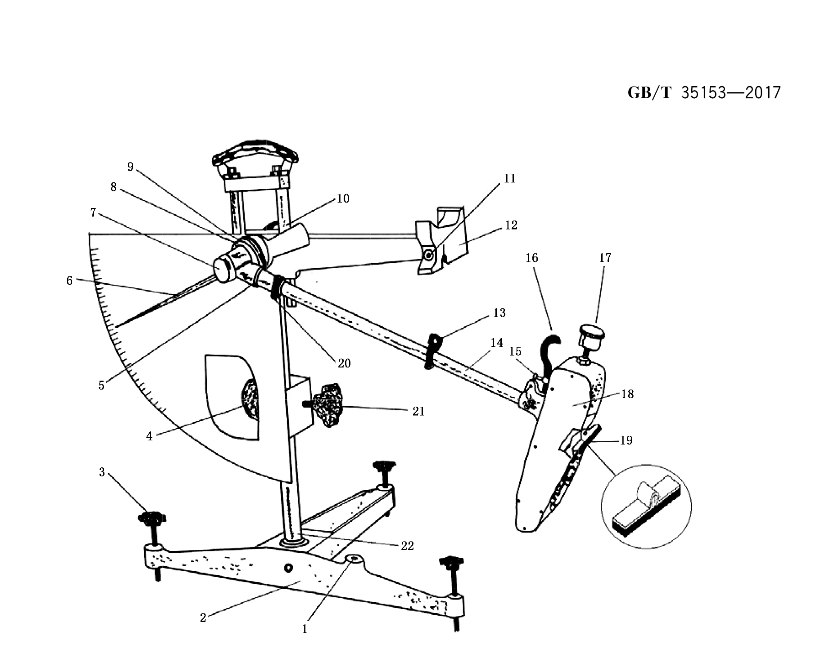 GB/T 35153—2017

9
8
7
6
5
4
3
2
1
10
11
12
13
14
15
16
17
18
19
20
21
22