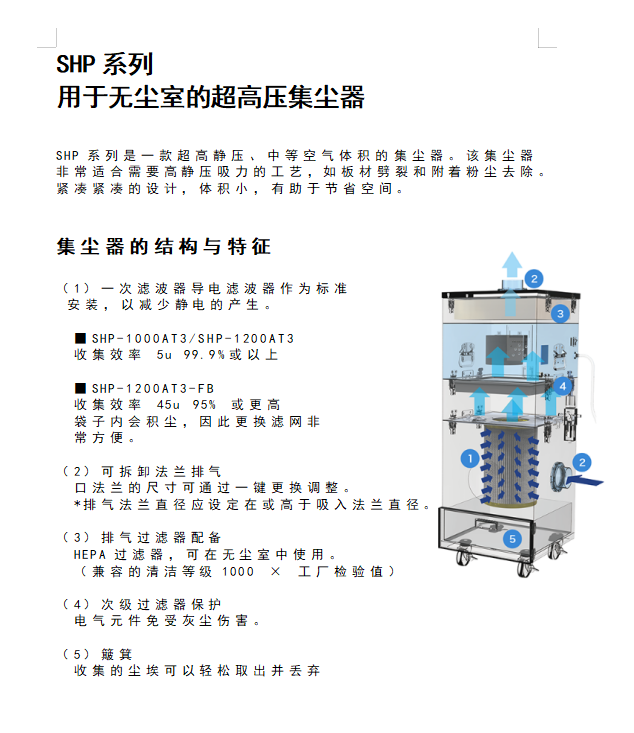 SHP 系列
用于无尘室的超高压集尘器

SHP 系列是一款超高静压、中等空气体积的集尘器。该集尘器非常适合需要高静压吸力的工艺，如板材劈裂和附着粉尘去除。紧凑紧凑的设计，体积小，有助于节省空间。

集尘器的结构与特征

（1）一次滤波器导电滤波器作为标准安装，以减少静电的产生。

■ SHP-1000AT3/SHP-1200AT3
收集效率 5u 99.9%或以上

■ SHP-1200AT3-FB
收集效率 45u 95% 或更高
袋子内会积尘，因此更换滤网非常方便。

（2）可拆卸法兰排气
口法兰的尺寸可通过一键更换调整。
*排气法兰直径应设定在或高于吸入法兰直径。

（3）排气过滤器配备
HEPA 过滤器，可在无尘室中使用。
（兼容的清洁等级 1000 × 工厂检验值）

（4）次级过滤器保护
电气元件免受灰尘伤害。

（5）簸箕
收集的尘埃可以轻松取出并丢弃

2
3
4
1
2
5