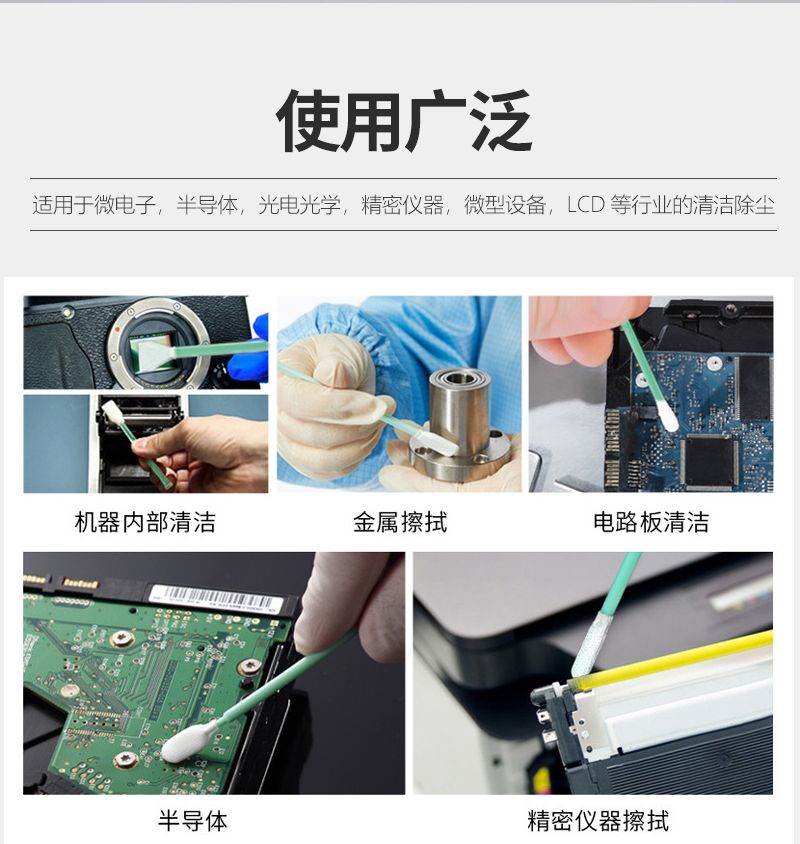 使用广泛

适用于微电子，半导体，光电光学，精密仪器，微型设备，LCD 等行业的清洁除尘

机器内部清洁

金属擦拭

电路板清洁

半导体

精密仪器擦拭