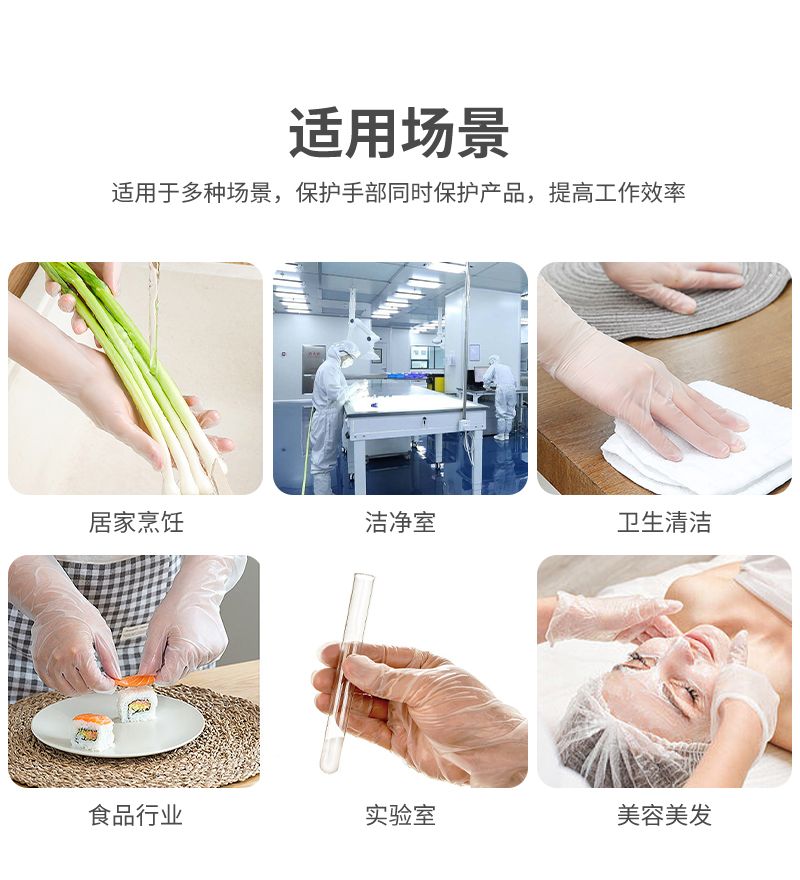 适用场景

适用于多种场景，保护手部同时保护产品，提高工作效率

居家烹饪

洁净室

卫生清洁

食品行业

实验室

美容美发