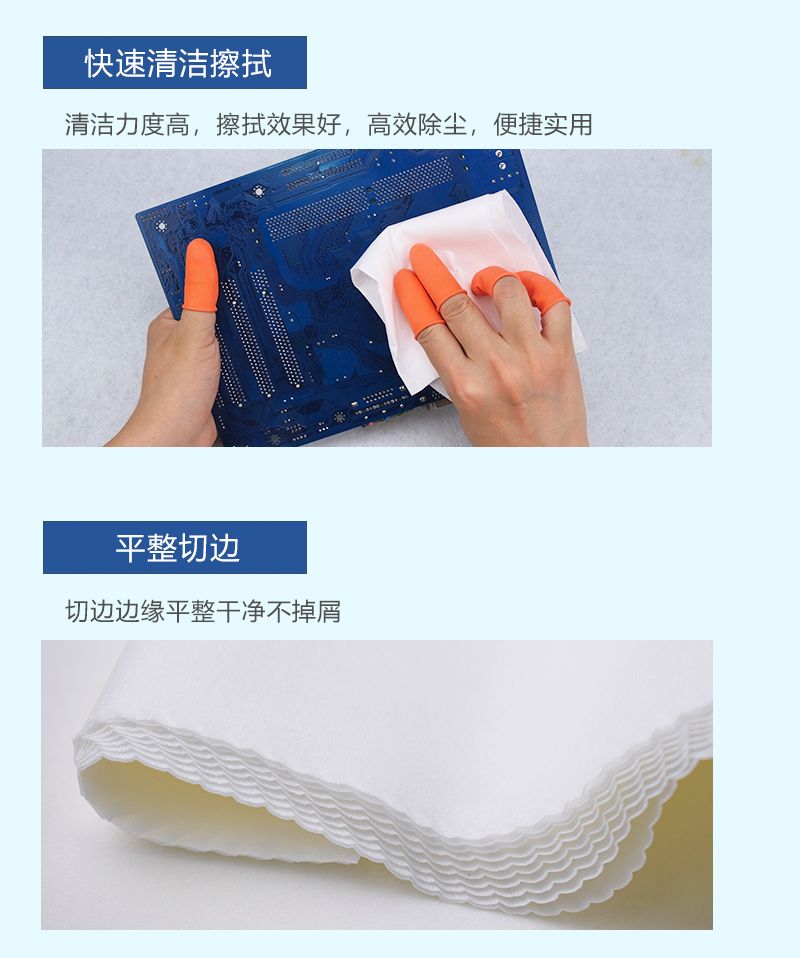 快速清洁擦拭

清洁力度高，擦拭效果好，高效除尘，便捷实用

平整切边

切边边缘平整干净不掉屑