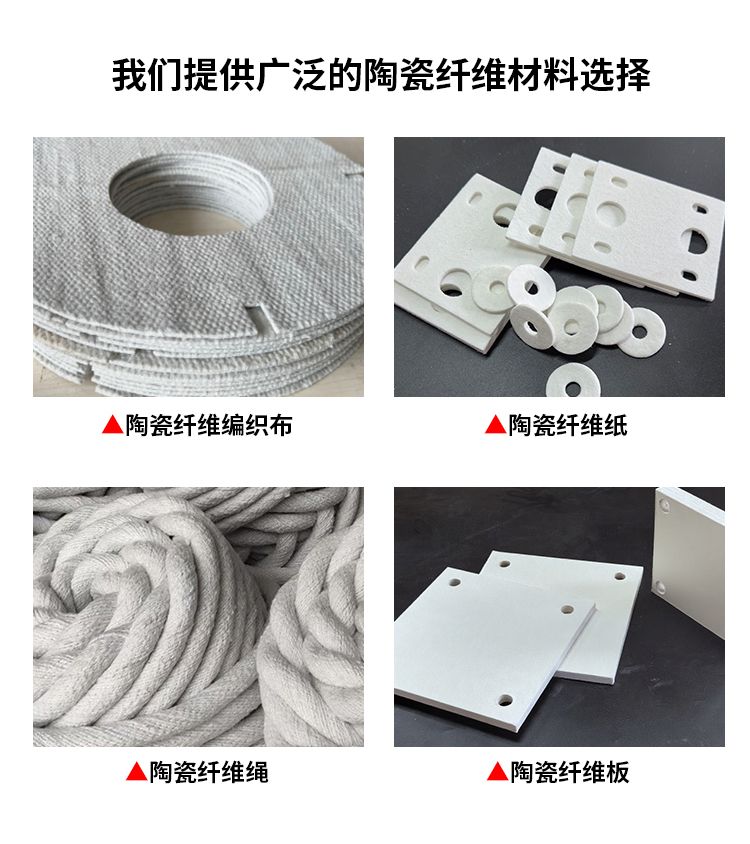 我们提供广泛的陶瓷纤维材料选择

▲陶瓷纤维编织布

▲陶瓷纤维纸

▲陶瓷纤维绳

▲陶瓷纤维板