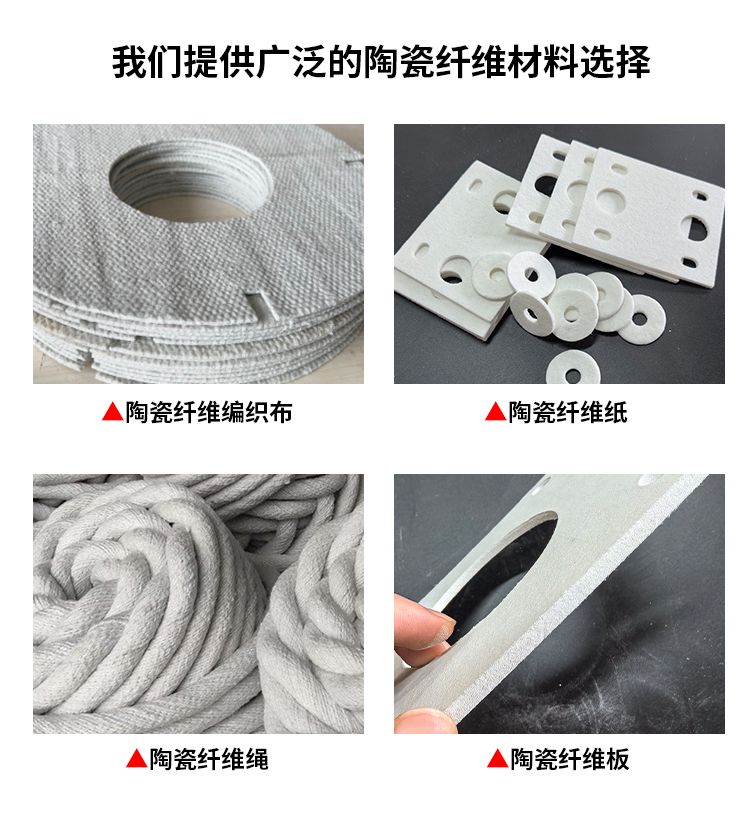 我们提供广泛的陶瓷纤维材料选择

▲陶瓷纤维编织布

▲陶瓷纤维纸

▲陶瓷纤维绳

▲陶瓷纤维板