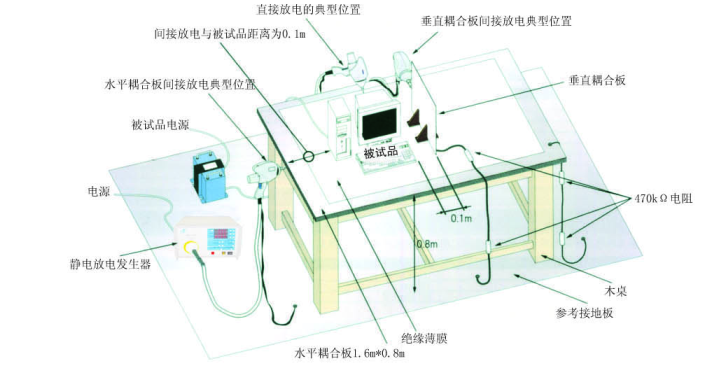 直接放电的典型位置

垂直耦合板间接放电典型位置

间接放电与被试品距离为0.1m

水平耦合板间接放电典型位置

垂直耦合板

被试品电源

被试品

电源

470kΩ电阻

0.1m

0.8m

静电放电发生器

木桌

参考接地板

绝缘薄膜

水平耦合板1.6m*0.8m